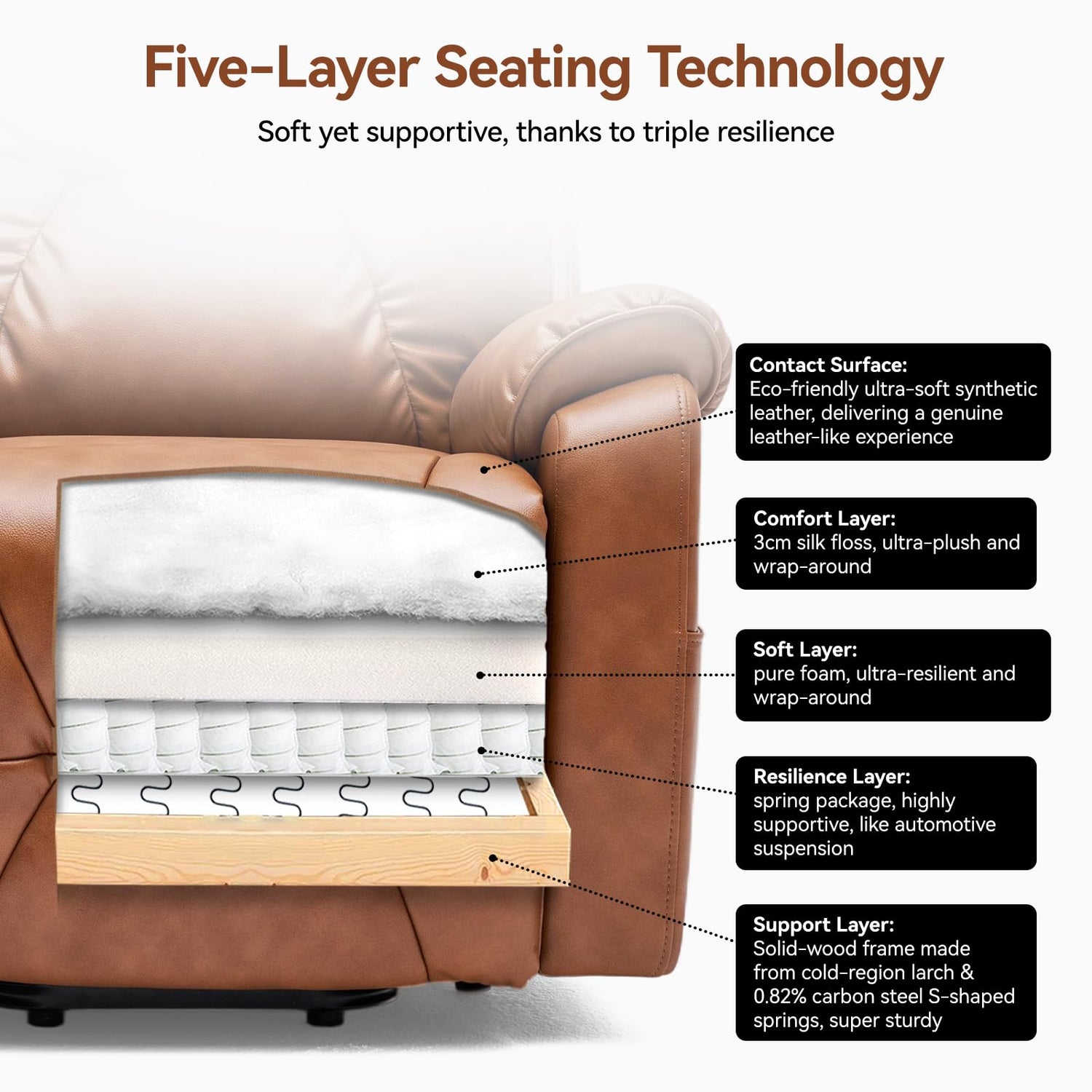 Five-Layer Seating Technology

Soft yet supportive, thanks to triple resilience

Contact Surface:
Eco-friendly ultra-soft synthetic leather, delivering a genuine leather-like experience

Comfort Layer:
3cm silk floss, ultra-plush and wrap-around

Soft Layer:
pure foam, ultra-resilient and wrap-around

Resilience Layer:
spring package, highly supportive, like automotive suspension

Support Layer:
Solid-wood frame made from cold-region larch & 0.82% carbon steel S-shaped springs, super sturdy