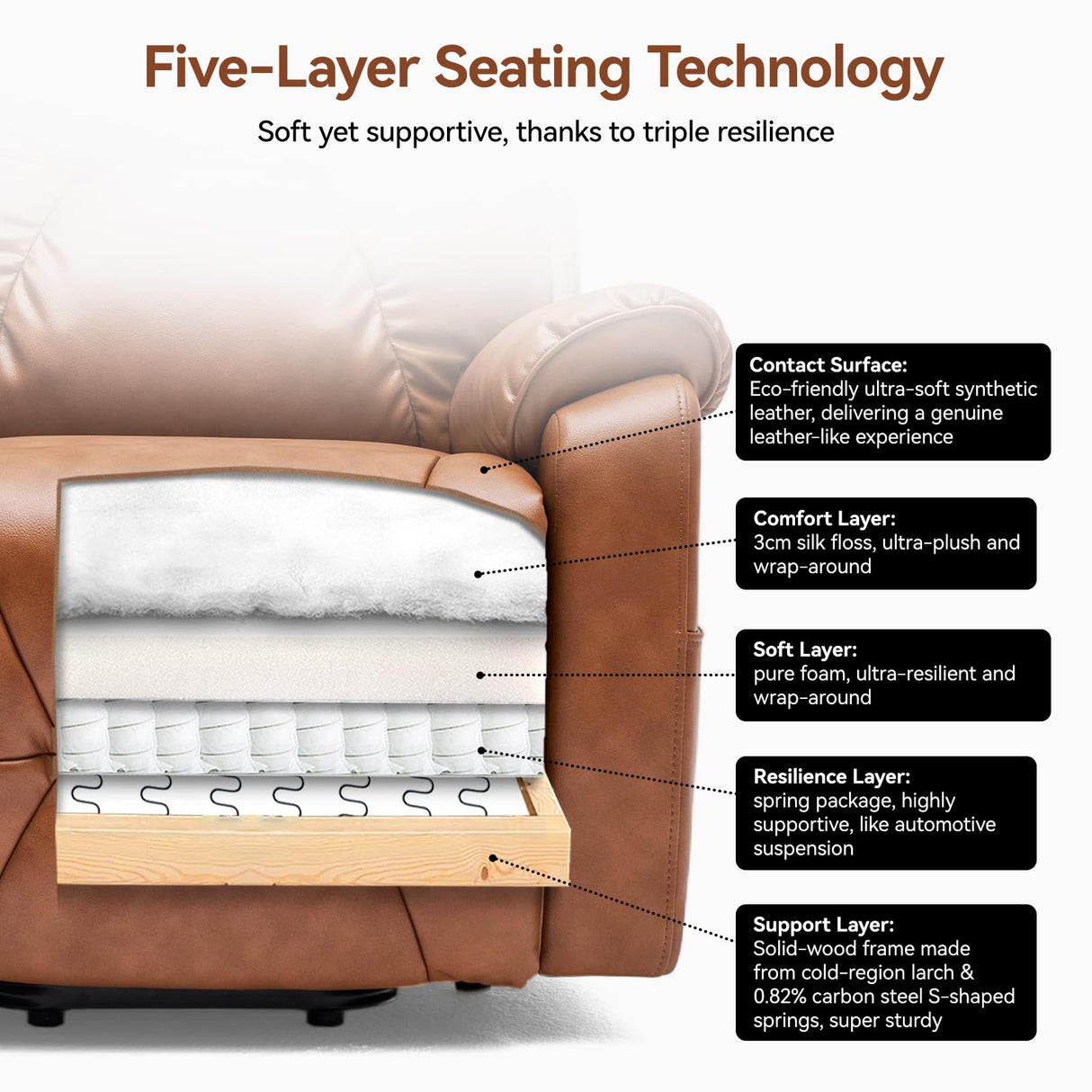 Five-Layer Seating Technology

Soft yet supportive, thanks to triple resilience

Contact Surface:
Eco-friendly ultra-soft synthetic leather, delivering a genuine leather-like experience

Comfort Layer:
3cm silk floss, ultra-plush and wrap-around

Soft Layer:
pure foam, ultra-resilient and wrap-around

Resilience Layer:
spring package, highly supportive, like automotive suspension

Support Layer:
Solid-wood frame made from cold-region larch & 0.82% carbon steel S-shaped springs, super sturdy