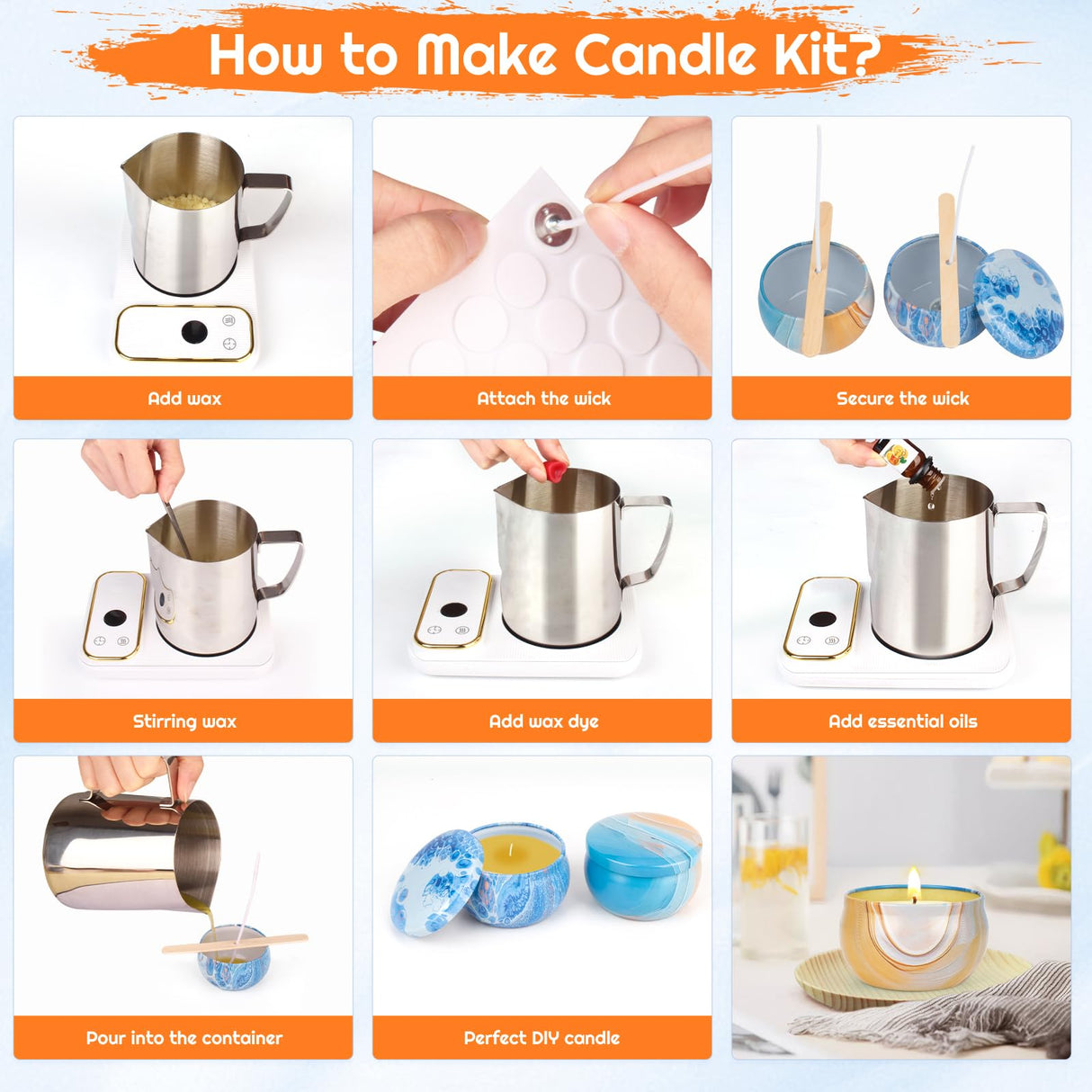 How to Make Candle Kit?

Add wax

Attach the wick

Secure the wick

Stirring wax

Add wax dye

Add essential oils

Pour into the container

Perfect DIY candle