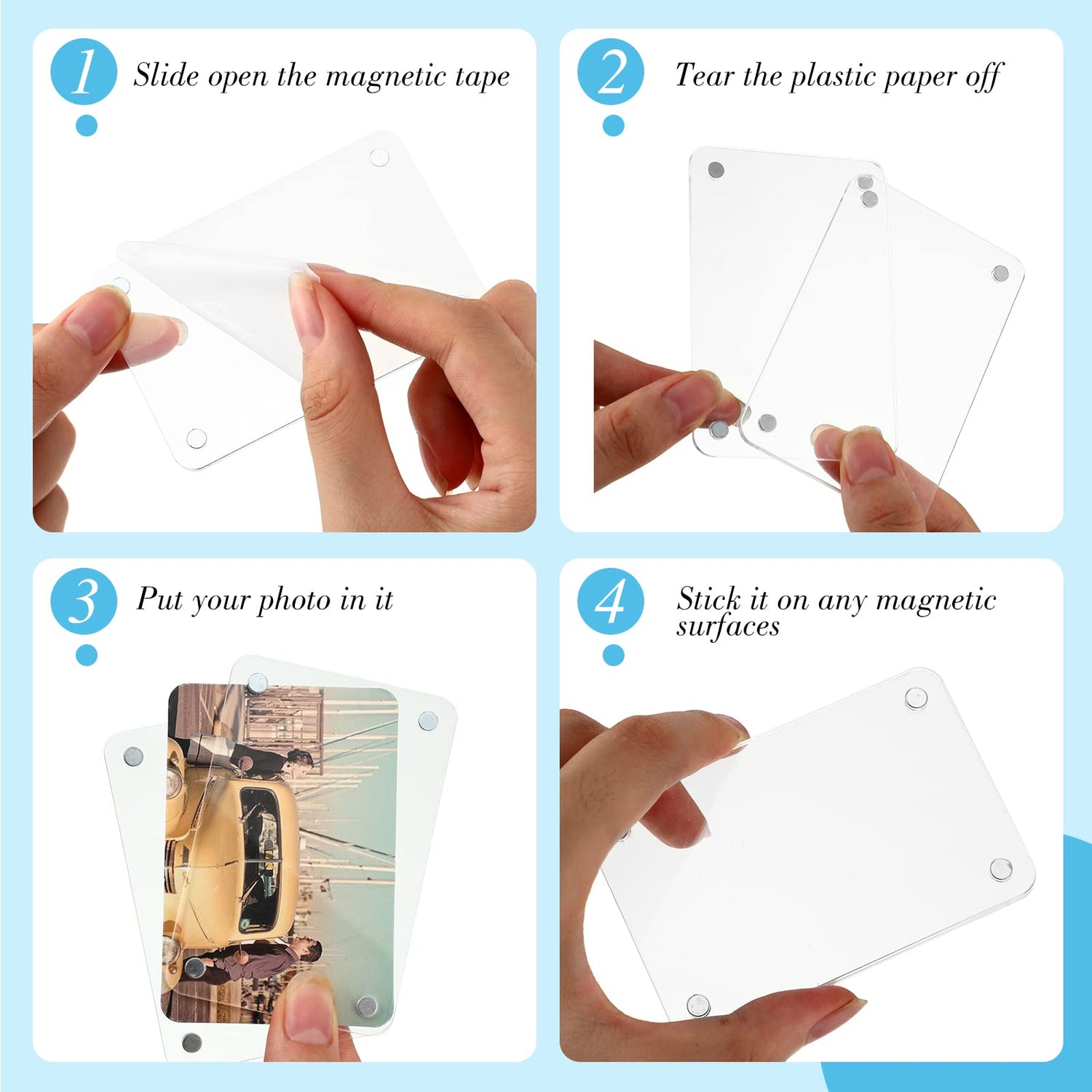 1 Slide open the magnetic tape

2 Tear the plastic paper off

3 Put your photo in it

4 Stick it on any magnetic surfaces