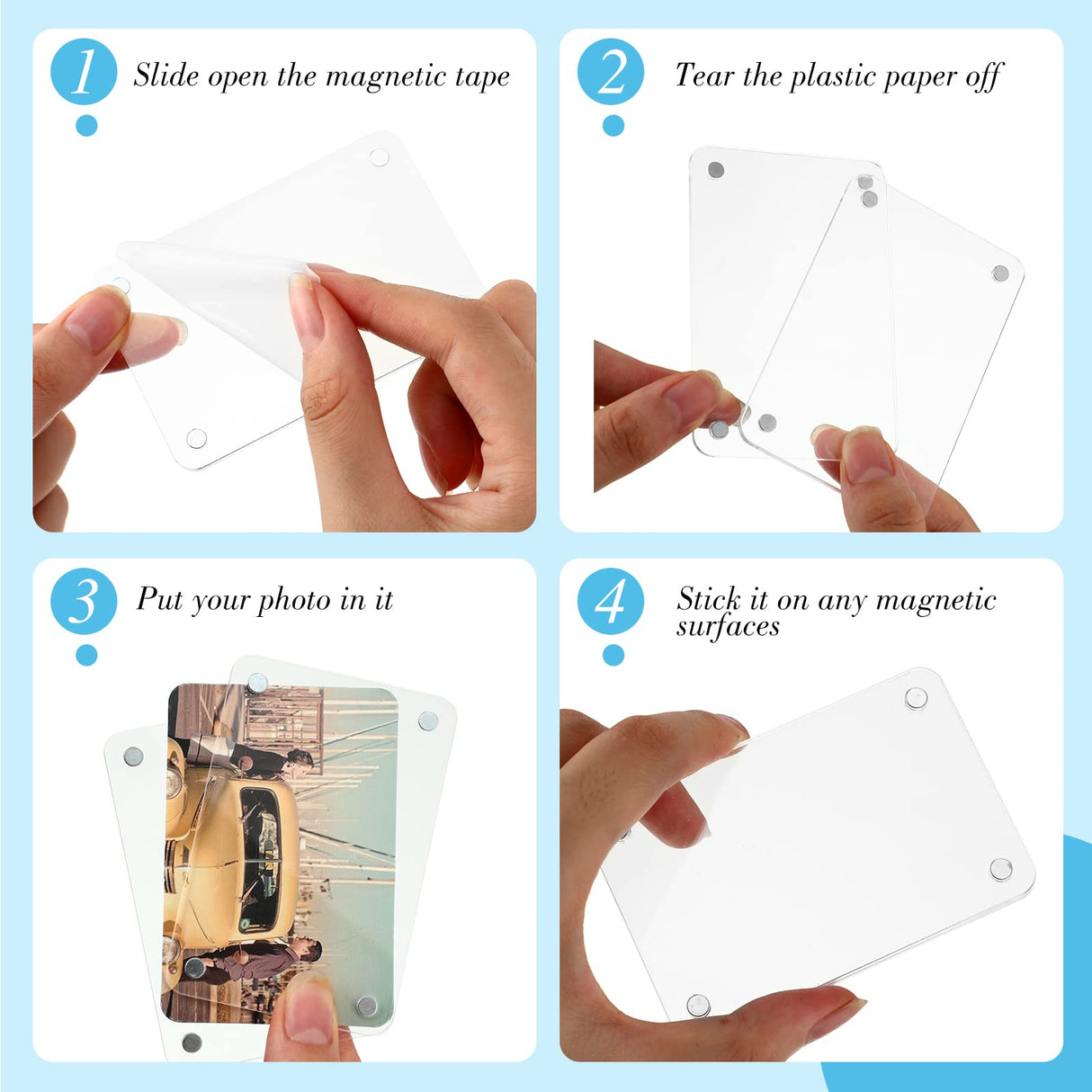 1 Slide open the magnetic tape

2 Tear the plastic paper off

3 Put your photo in it

4 Stick it on any magnetic surfaces