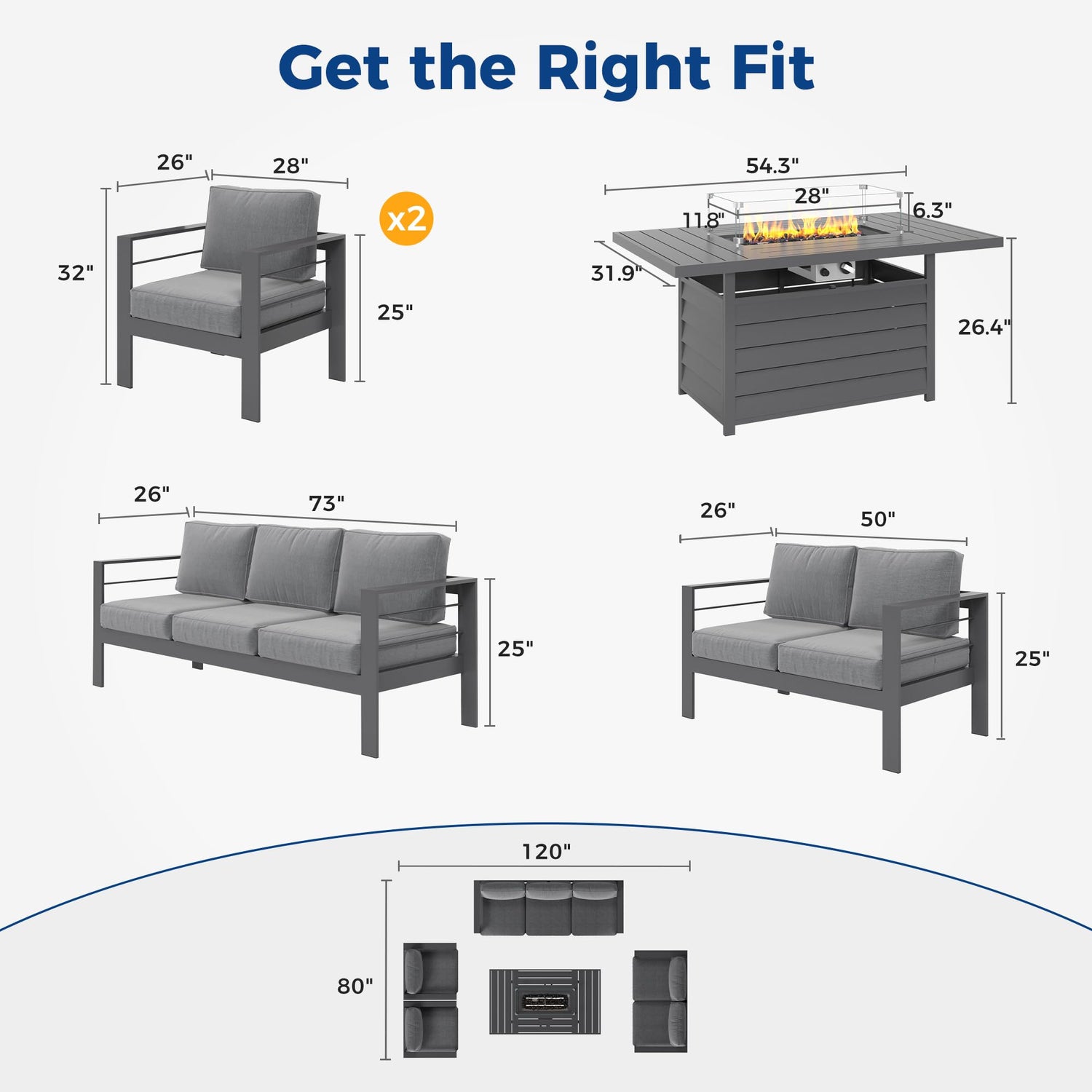 Get the Right Fit

26"
28"
x2
32"
25"

54.3"
28"
11.8"
6.3"
31.9"
26.4"

26"
73"
25"

26"
50"
25"

120"
80"