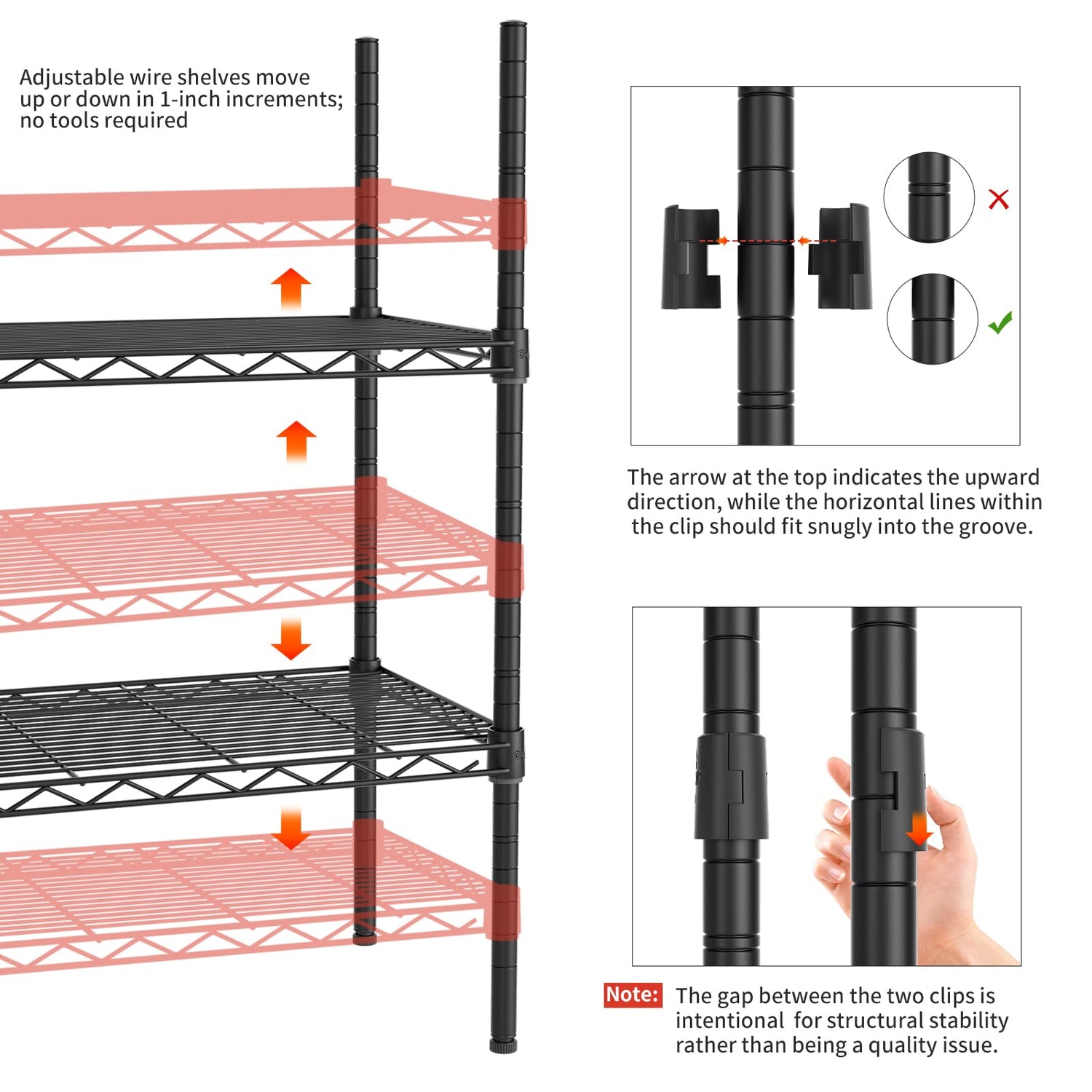 Adjustable wire shelves move up or down in 1-inch increments; no tools required

The arrow at the top indicates the upward direction, while the horizontal lines within the clip should fit snugly into the groove.

Note: The gap between the two clips is intentional for structural stability rather than being a quality issue.