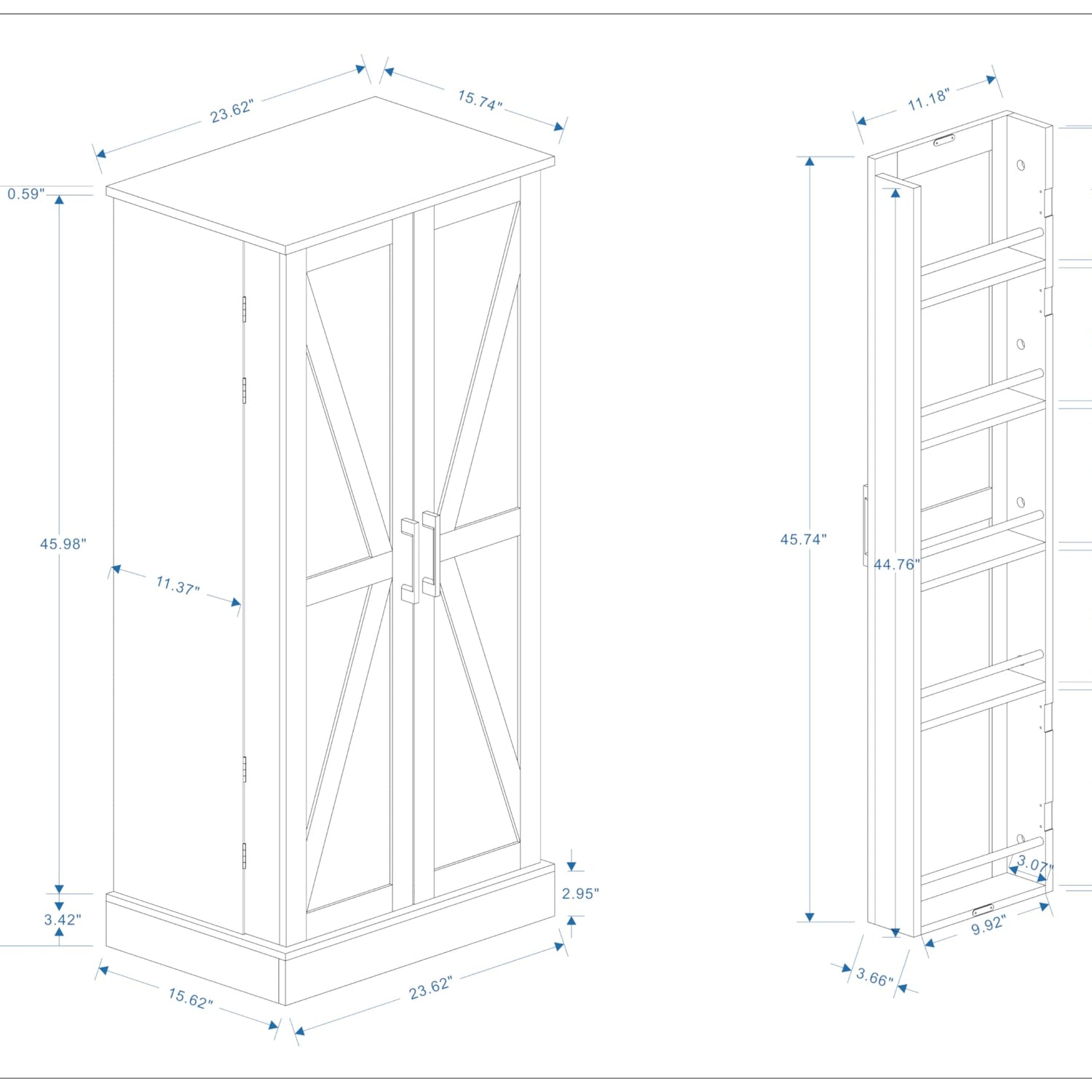 23.62"
15.74"
0.59"
45.98"
11.37"
3.42"
2.95"
15.62"
23.62"

11.18"
45.74"
44.76"
3.07"
9.92"
3.66"