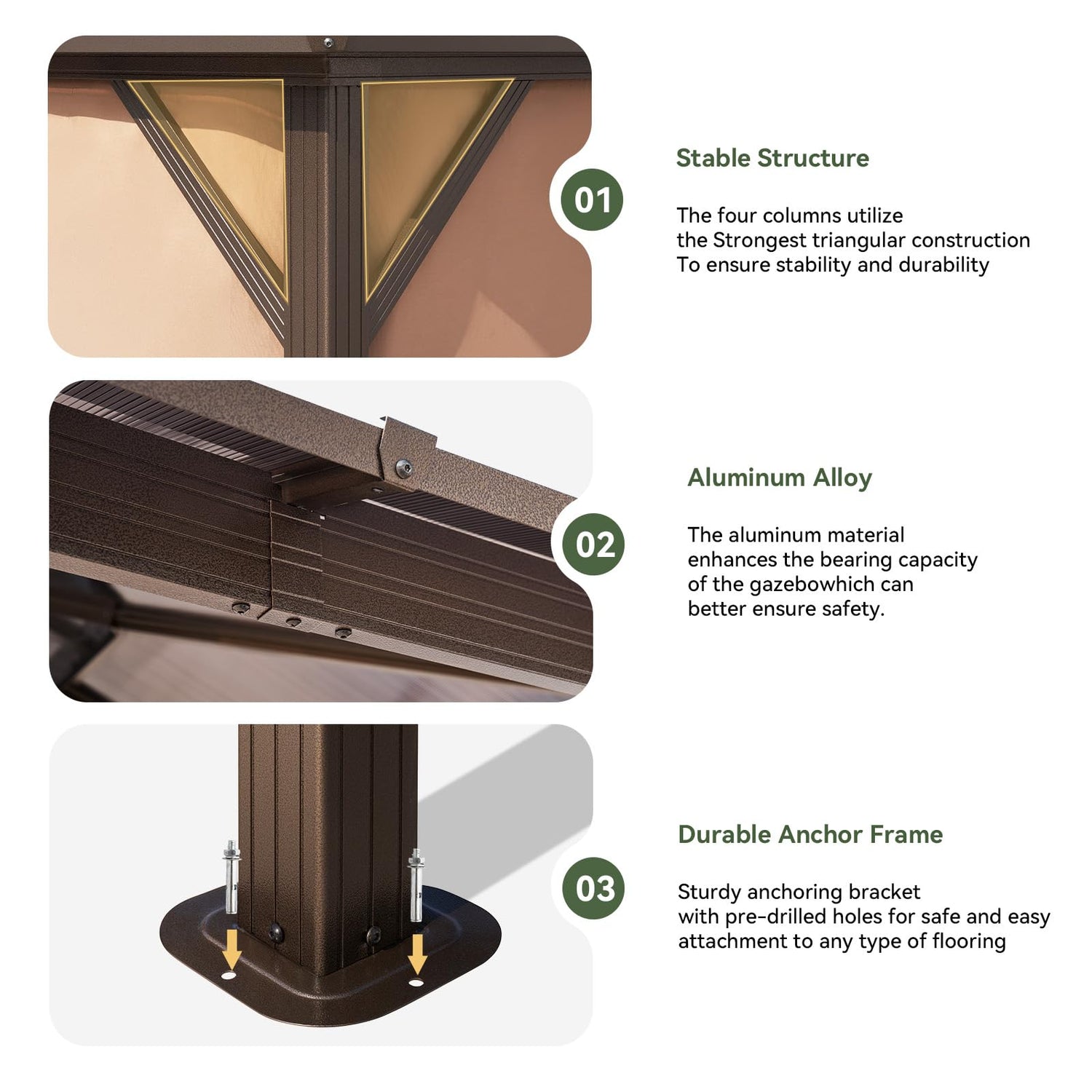 01

Stable Structure

The four columns utilize
the Strongest triangular construction
To ensure stability and durability

02

Aluminum Alloy

The aluminum material
enhances the bearing capacity
of the gazebowhich can
better ensure safety.

03

Durable Anchor Frame

Sturdy anchoring bracket
with pre-drilled holes for safe and easy
attachment to any type of flooring