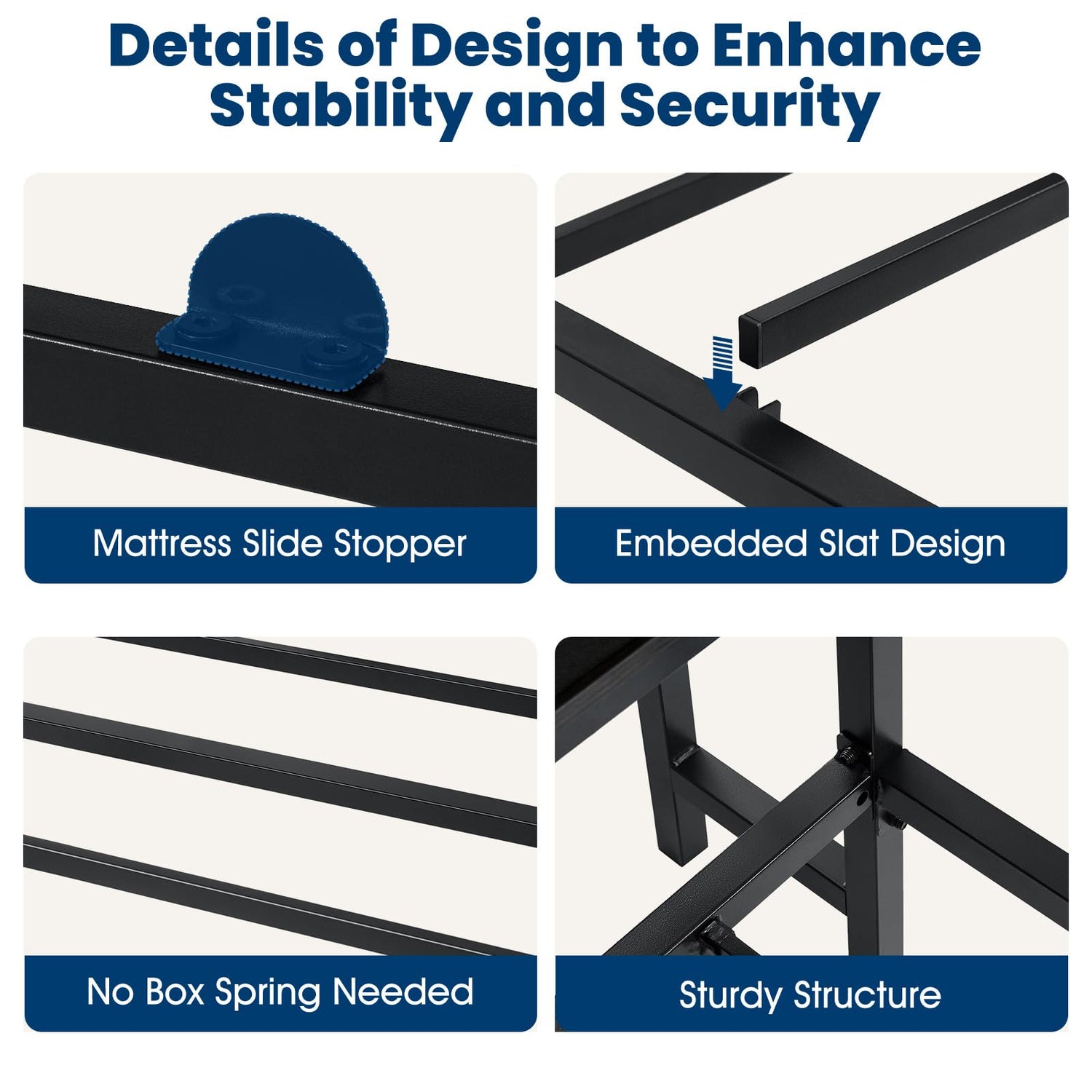 Details of Design to Enhance Stability and Security

Mattress Slide Stopper

Embedded Slat Design

No Box Spring Needed

Sturdy Structure