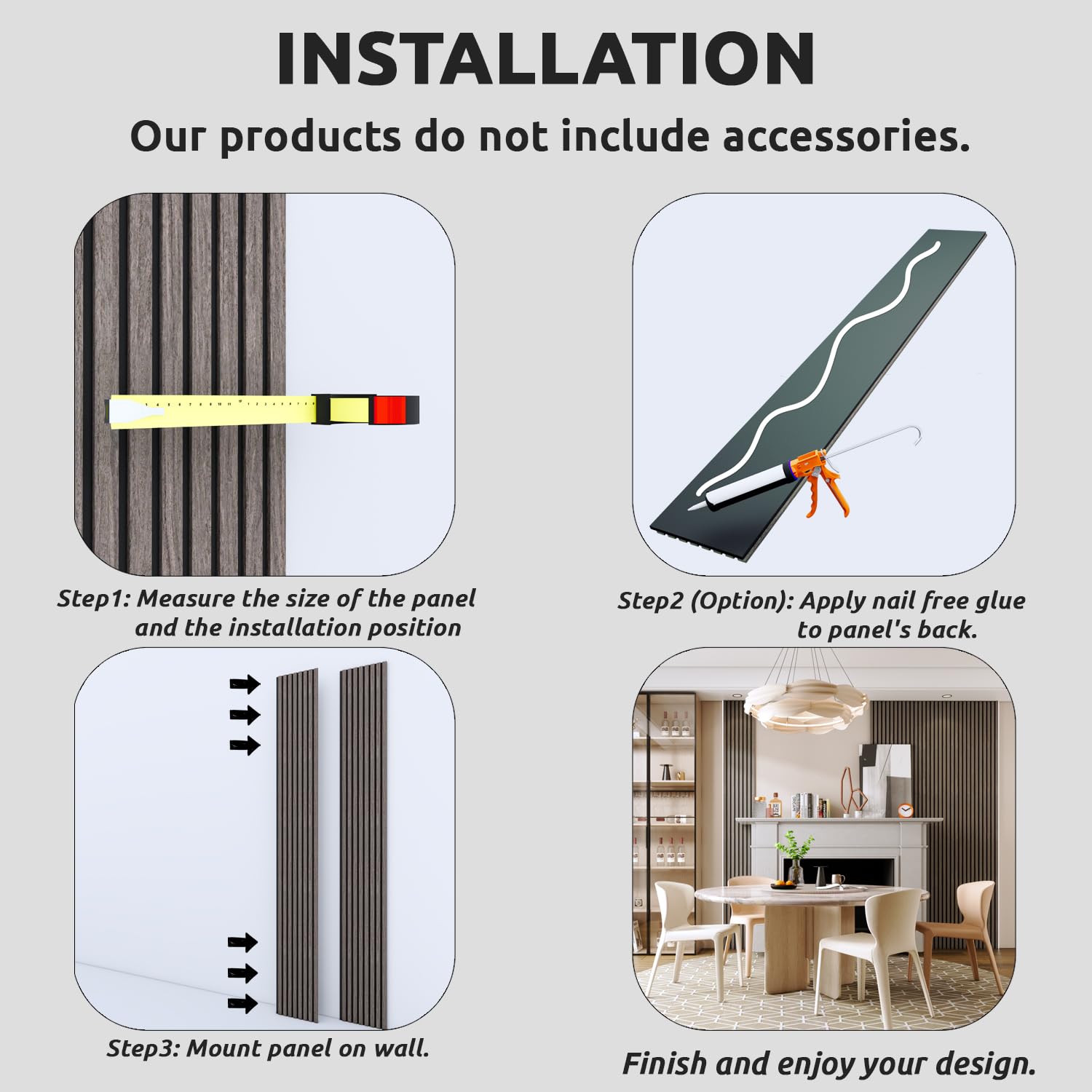 INSTALLATION

Our products do not include accessories.

Step1: Measure the size of the panel and the installation position

Step2 (Option): Apply nail free glue to panel's back.

Step3: Mount panel on wall.

Finish and enjoy your design.