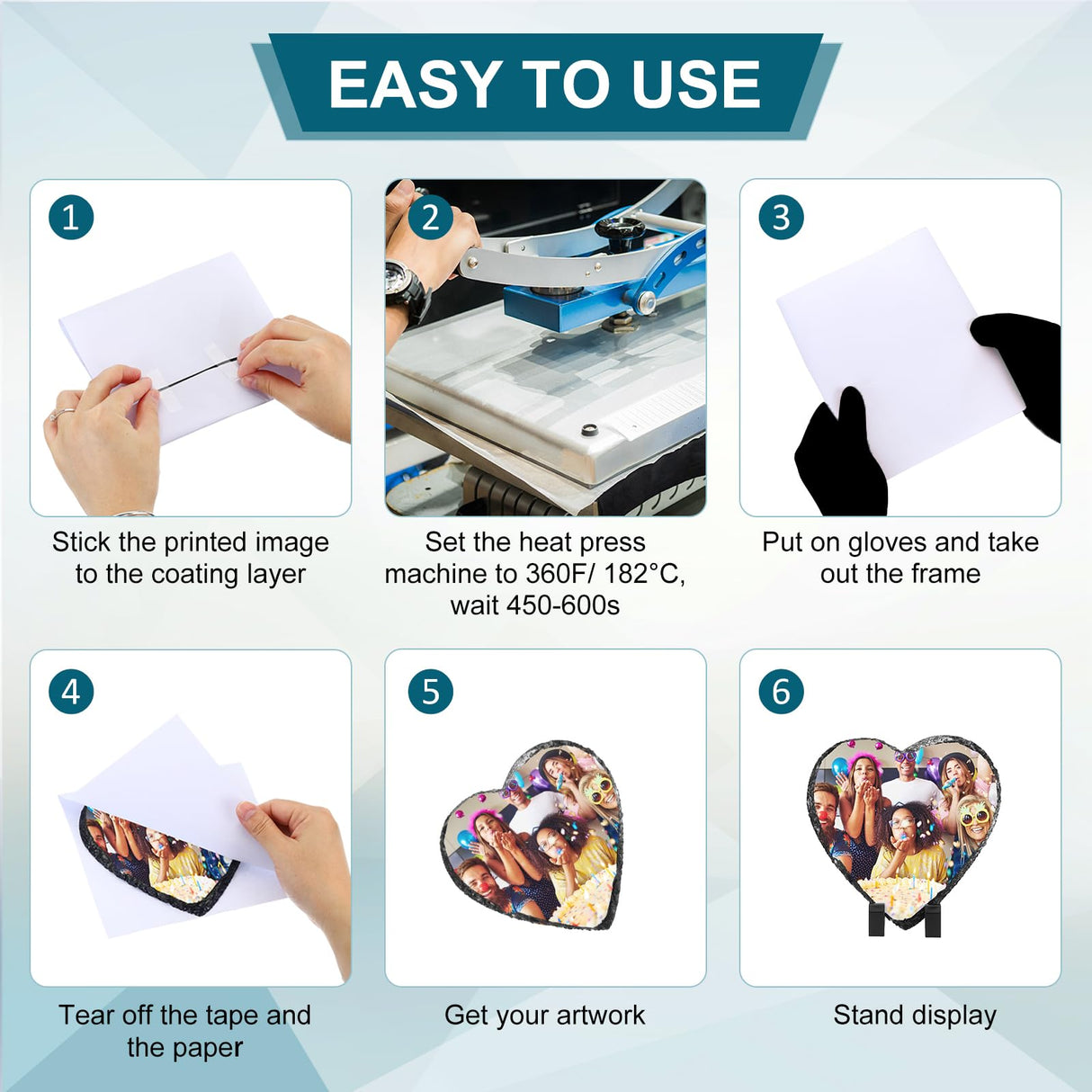 EASY TO USE

1

Stick the printed image to the coating layer

2

Set the heat press machine to 360F/ 182°C, wait 450-600s

3

Put on gloves and take out the frame

4

Tear off the tape and the paper

5

Get your artwork

6

Stand display