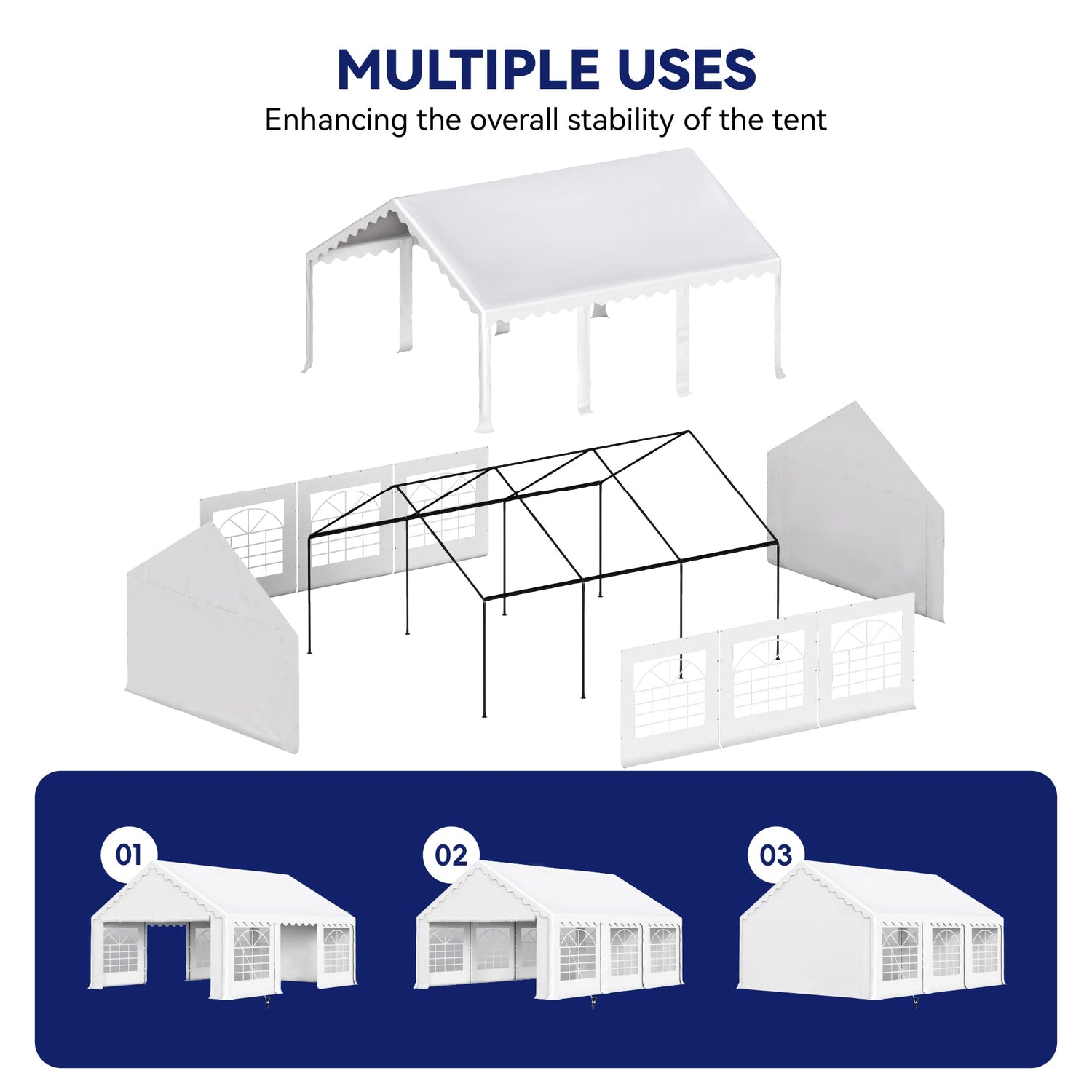 MULTIPLE USES
Enhancing the overall stability of the tent

01

02

03