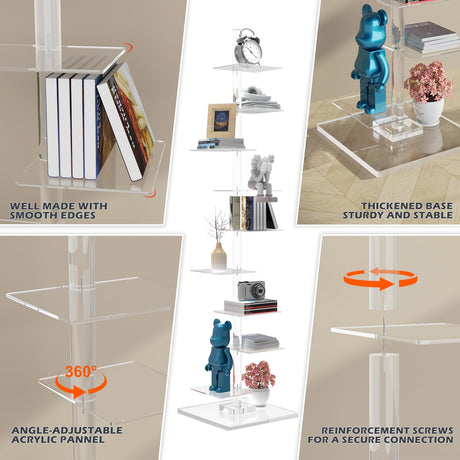 WELL MADE WITH SMOOTH EDGES

THICKENED BASE STURDY AND STABLE

360°

ANGLE-ADJUSTABLE ACRYLIC PANNEL

REINFORCEMENT SCREWS FOR A SECURE CONNECTION