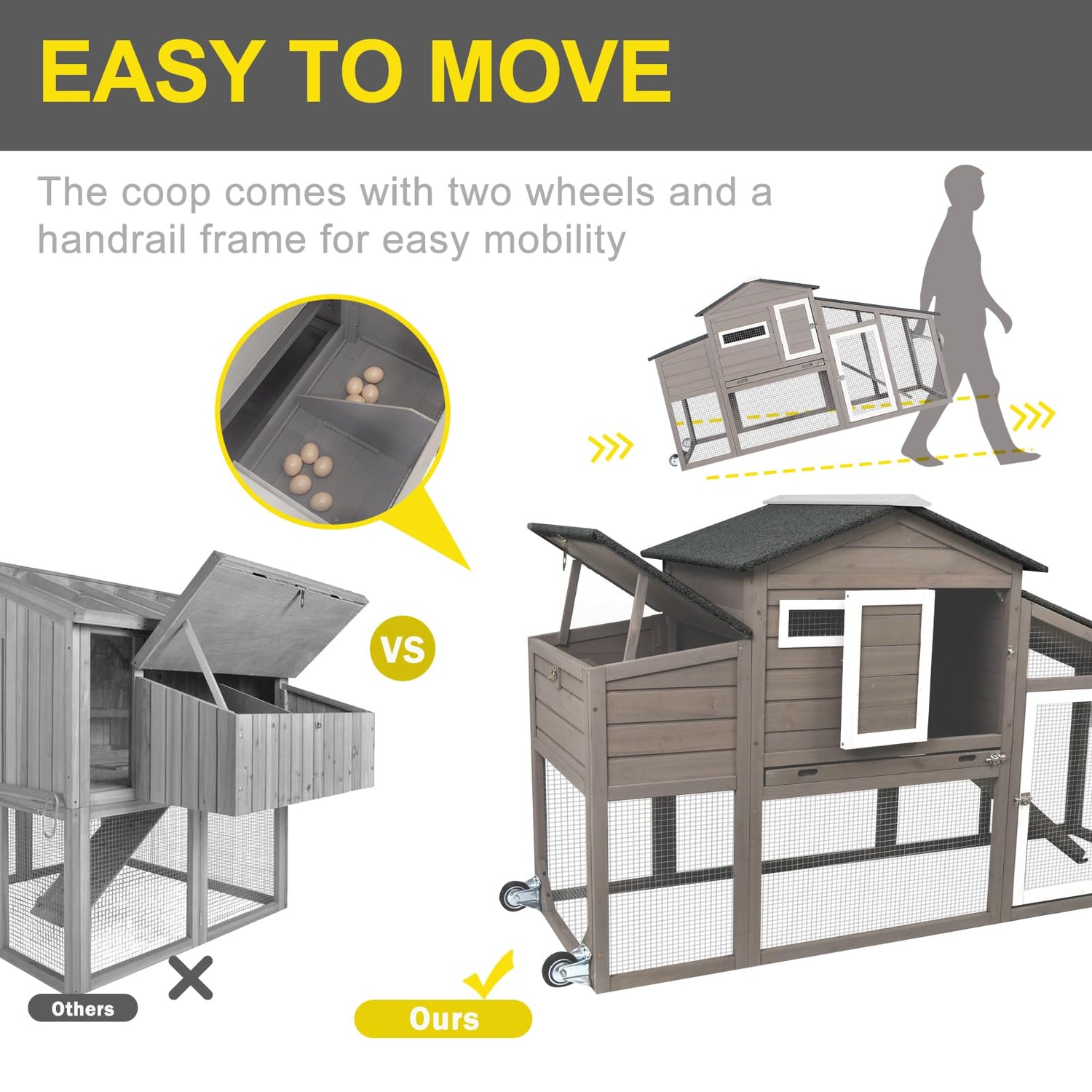 EASY TO MOVE

The coop comes with two wheels and a handrail frame for easy mobility

VS

Others

Ours