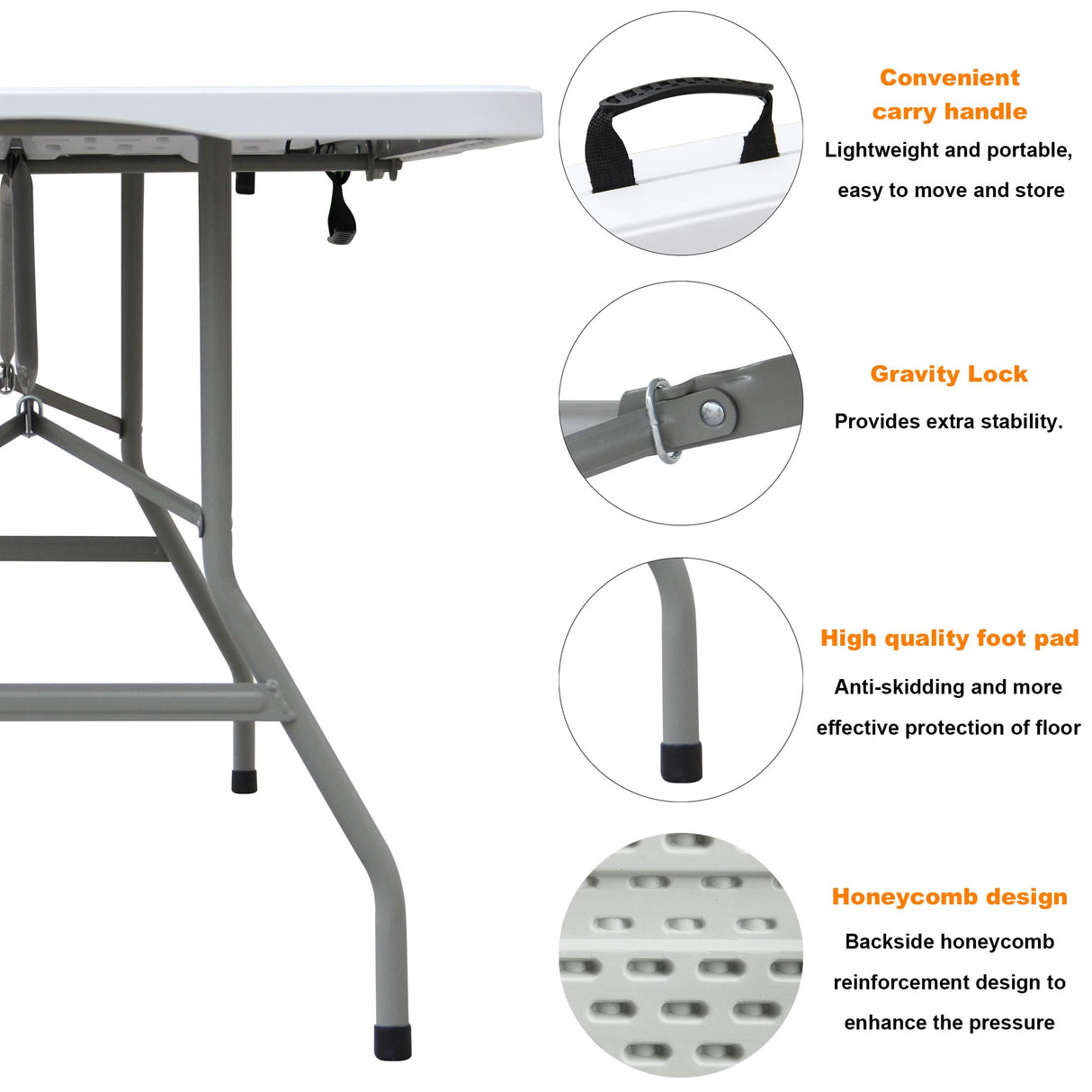 Convenient carry handle

Lightweight and portable, easy to move and store

Gravity Lock

Provides extra stability.

High quality foot pad

Anti-skidding and more effective protection of floor

Honeycomb design

Backside honeycomb reinforcement design to enhance the pressure