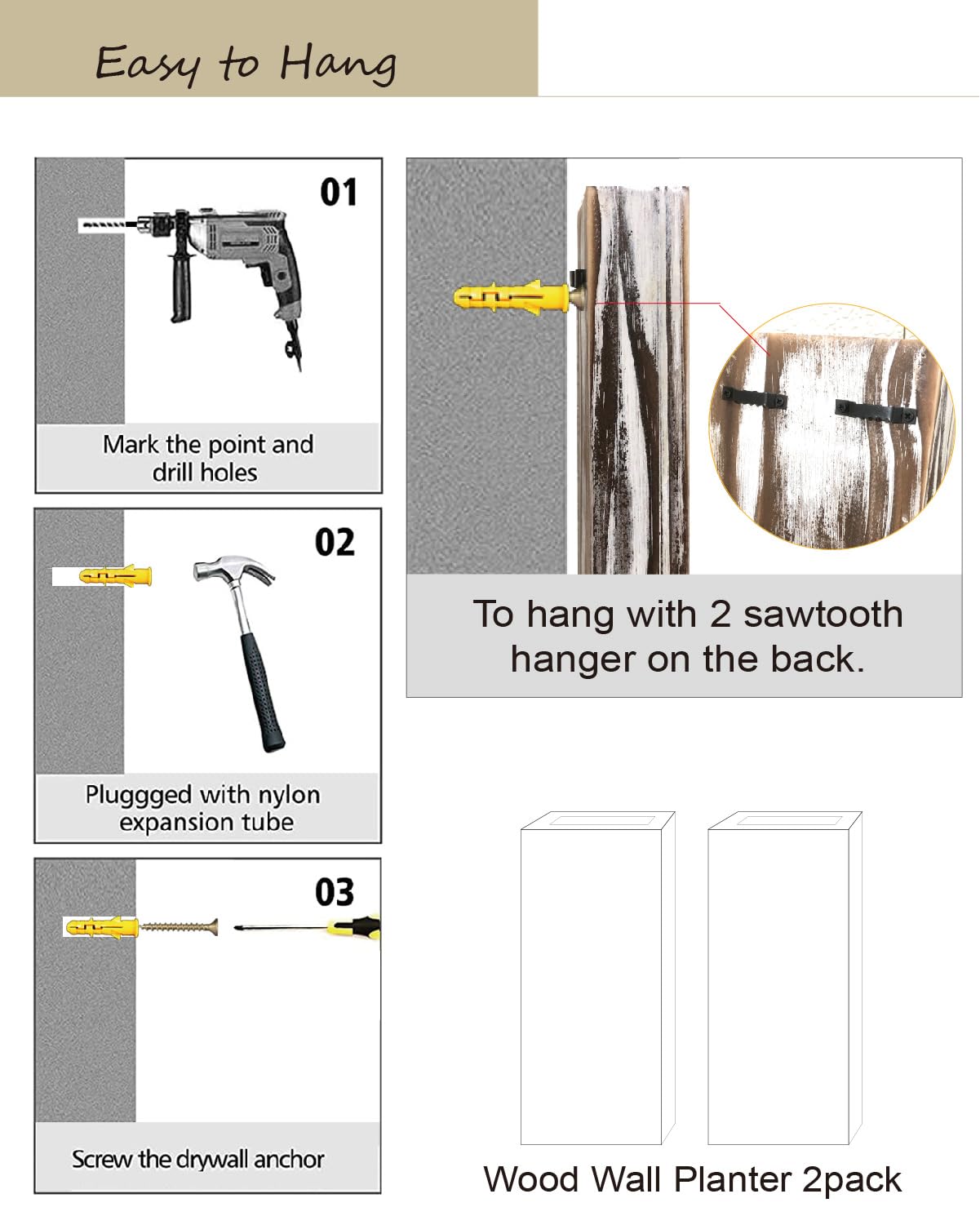 Easy to Hang

01

Mark the point and drill holes

02

Pluggged with nylon expansion tube

03

Screw the drywall anchor

To hang with 2 sawtooth hanger on the back.

Wood Wall Planter 2pack