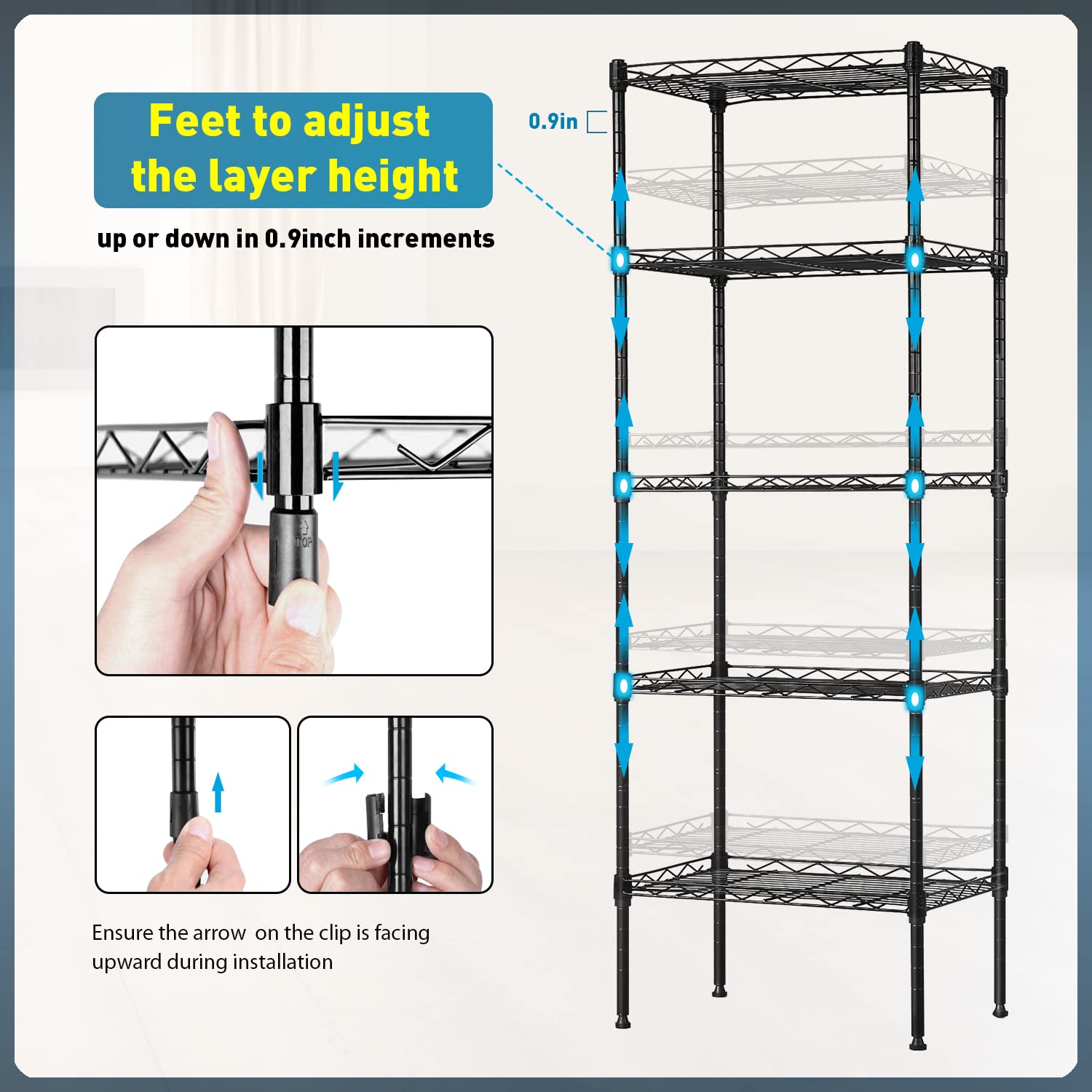 Feet to adjust the layer height

up or down in 0.9inch increments

0.9in

TOP

Ensure the arrow on the clip is facing upward during installation