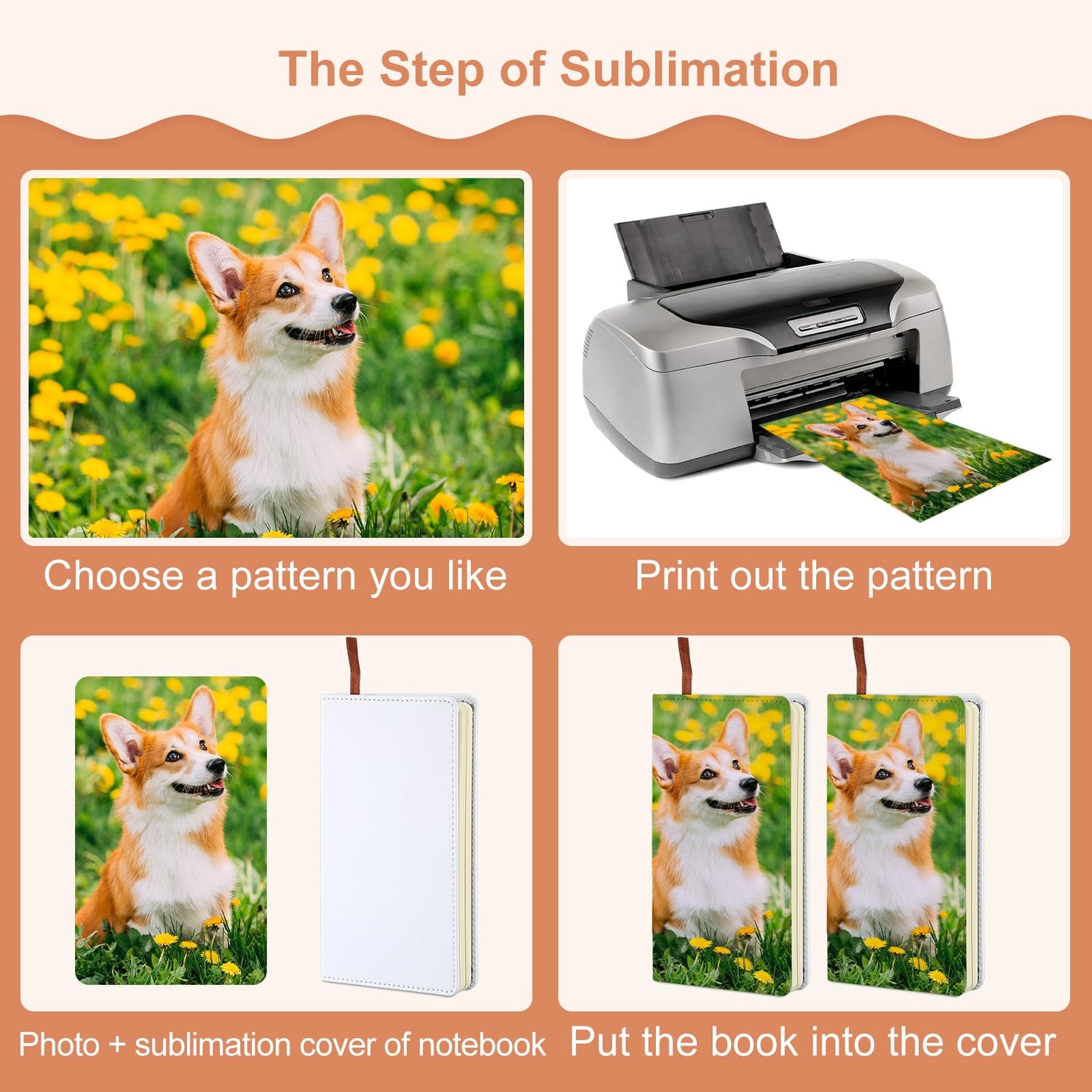 The Step of Sublimation

Choose a pattern you like

Print out the pattern

Photo + sublimation cover of notebook

Put the book into the cover