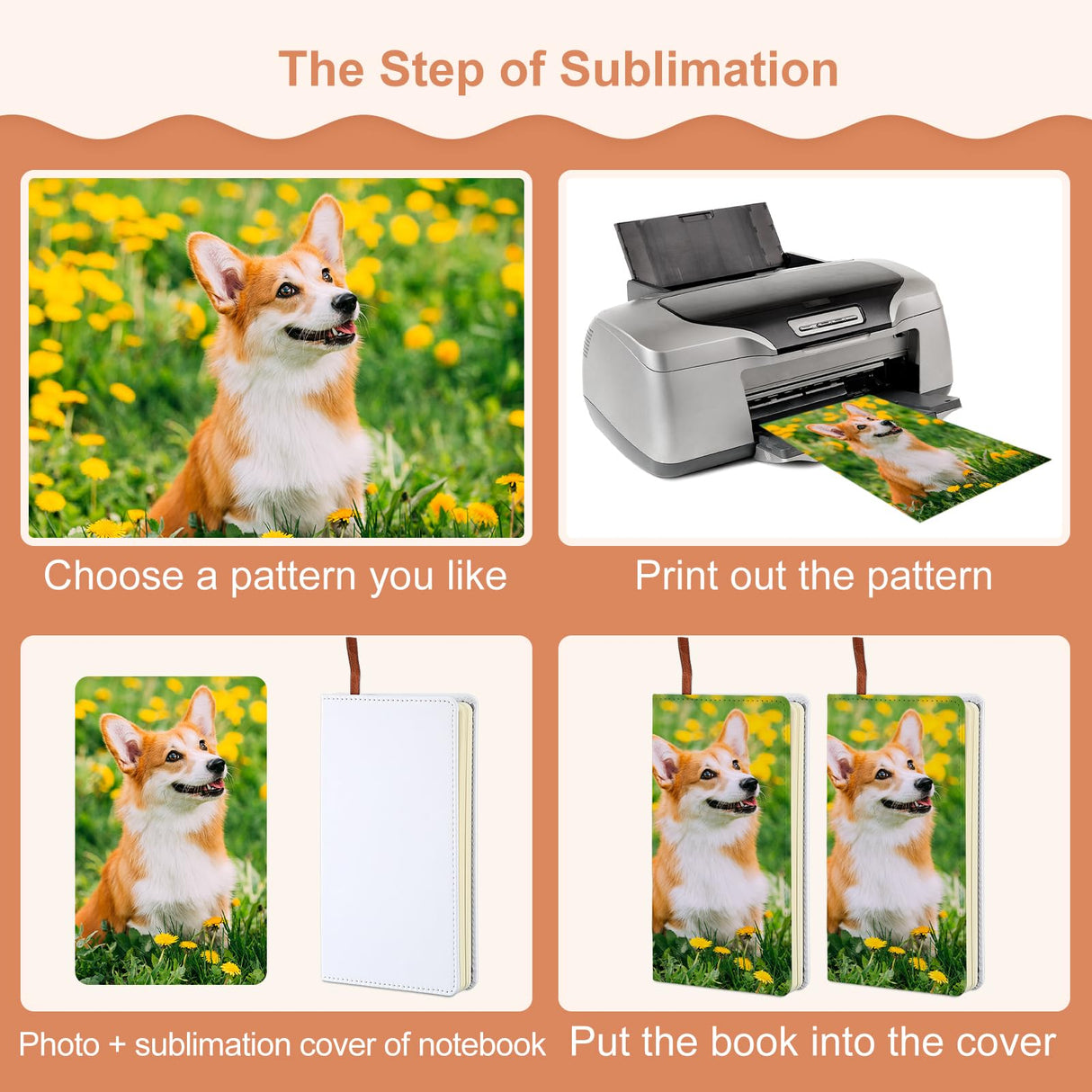 The Step of Sublimation

Choose a pattern you like

Print out the pattern

Photo + sublimation cover of notebook

Put the book into the cover