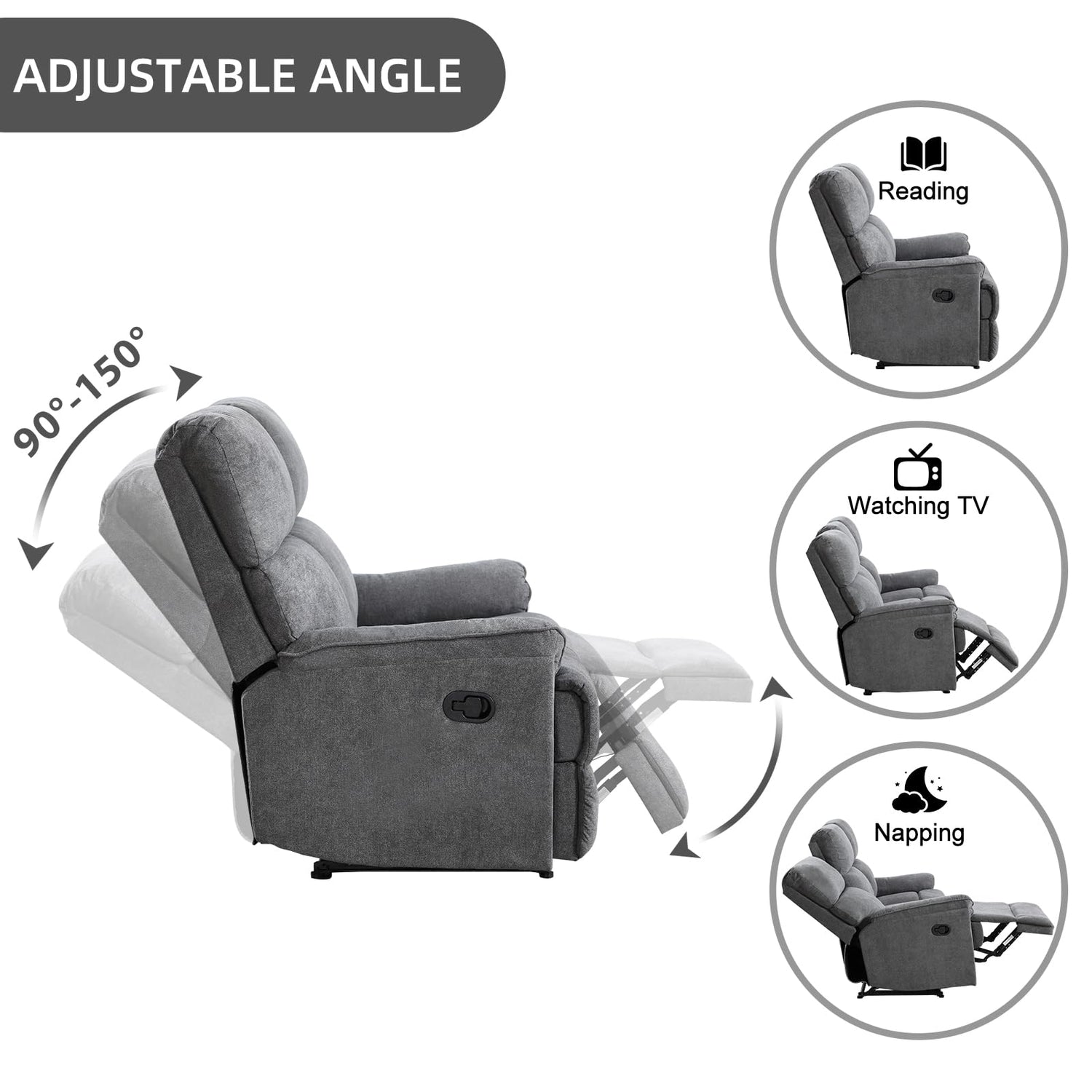 ADJUSTABLE ANGLE

90°-150°

Reading

Watching TV

Napping