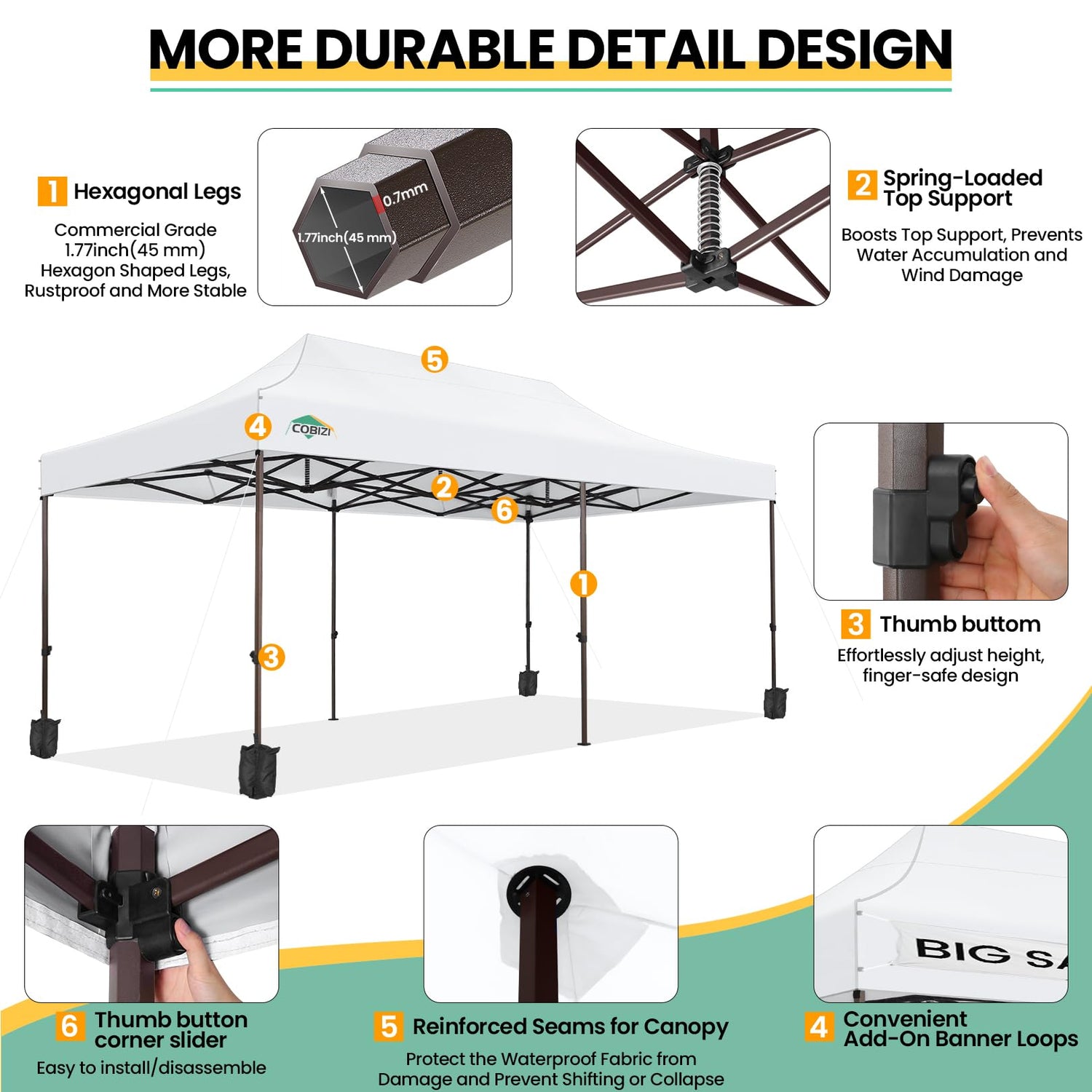 MORE DURABLE DETAIL DESIGN

1 Hexagonal Legs

Commercial Grade 1.77inch(45 mm) Hexagon Shaped Legs, Rustproof and More Stable

0.7mm

1.77inch(45 mm)

2 Spring-Loaded Top Support

Boosts Top Support, Prevents Water Accumulation and Wind Damage

5

4

COBIZI

2

6

1

3

3 Thumb buttom

Effortlessly adjust height, finger-safe design

BIG SA

6 Thumb button corner slider

Easy to install/disassemble

5 Reinforced Seams for Canopy

Protect the Waterproof Fabric from Damage and Prevent Shifting or Collapse

4 Convenient Add-On Banner Loops