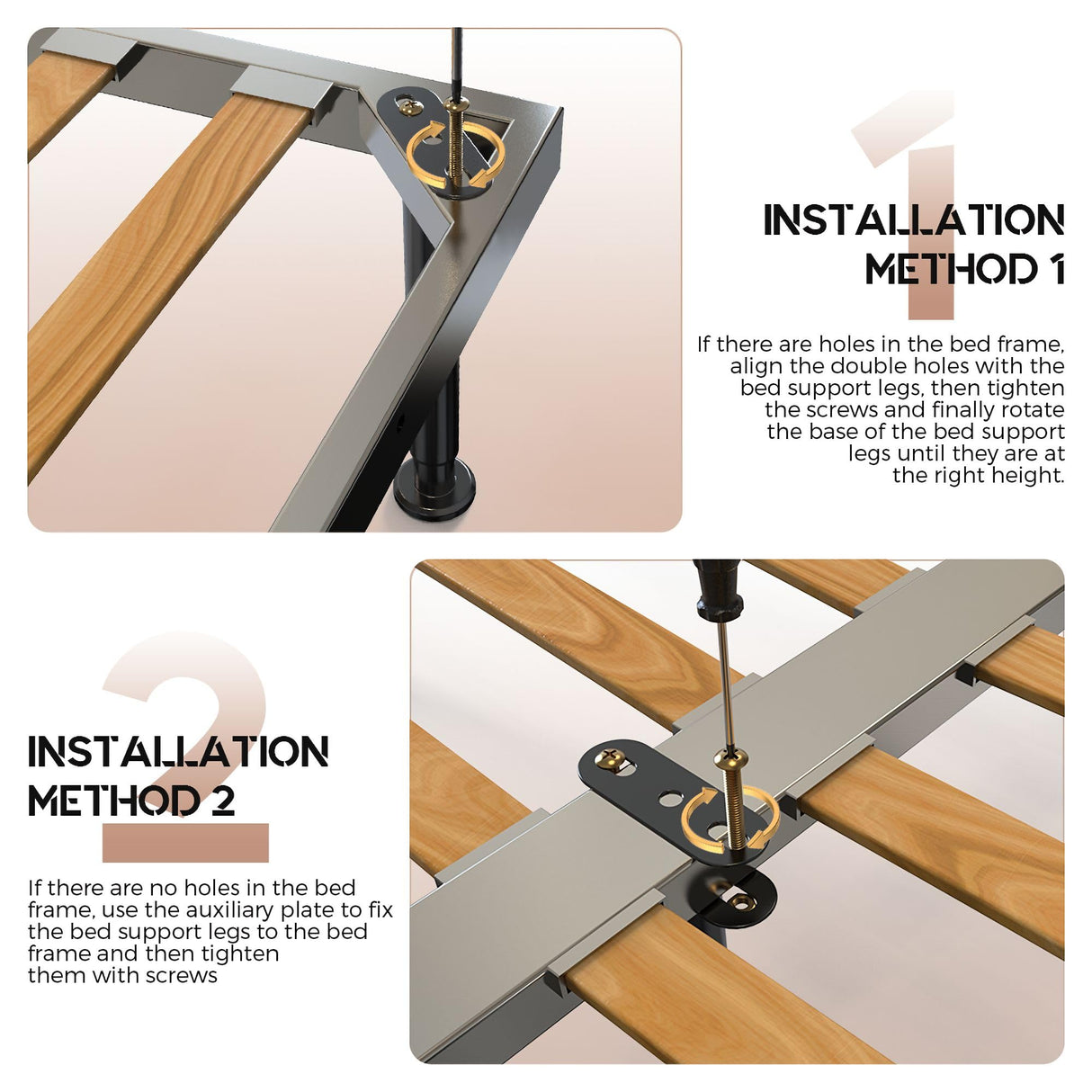 1

INSTALLATION METHOD 1

If there are holes in the bed frame, align the double holes with the bed support legs, then tighten the screws and finally rotate the base of the bed support legs until they are at the right height.

2

INSTALLATION METHOD 2

If there are no holes in the bed frame, use the auxiliary plate to fix the bed support legs to the bed frame and then tighten them with screws