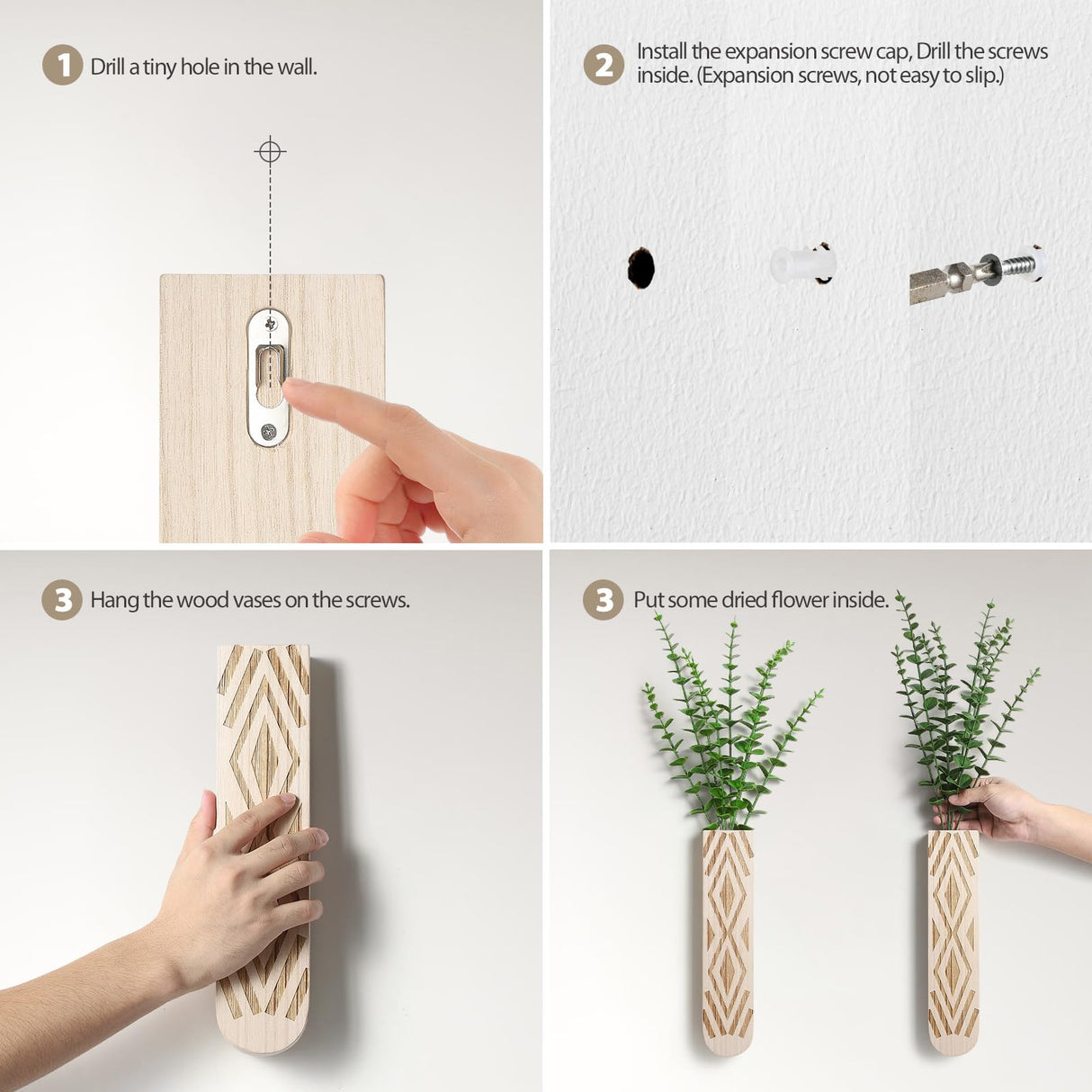 1 Drill a tiny hole in the wall.

2 Install the expansion screw cap, Drill the screws inside. (Expansion screws, not easy to slip.)

3 Hang the wood vases on the screws.

3 Put some dried flower inside.