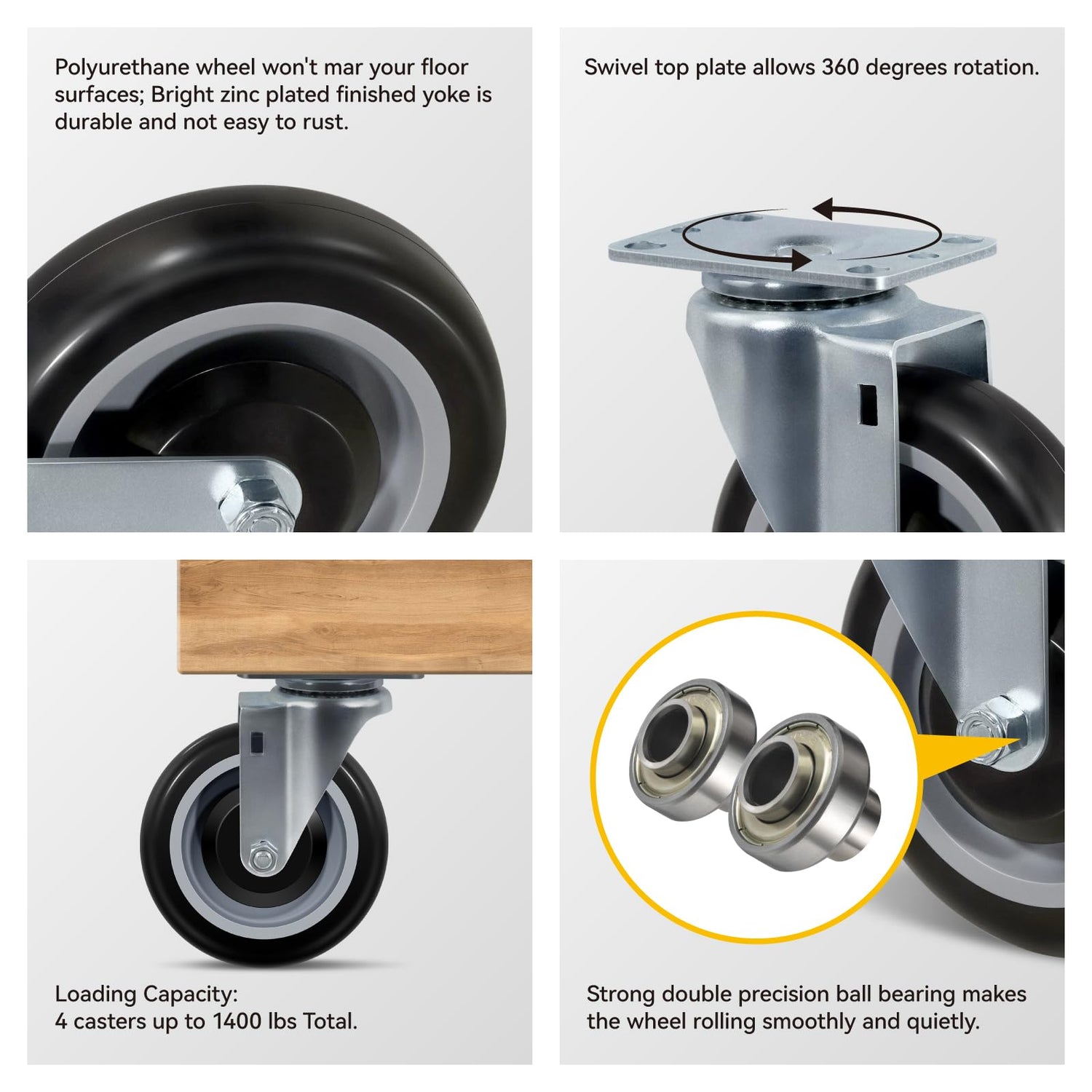 Polyurethane wheel won't mar your floor surfaces; Bright zinc plated finished yoke is durable and not easy to rust.

Swivel top plate allows 360 degrees rotation.

Loading Capacity:
4 casters up to 1400 lbs Total.

Strong double precision ball bearing makes the wheel rolling smoothly and quietly.