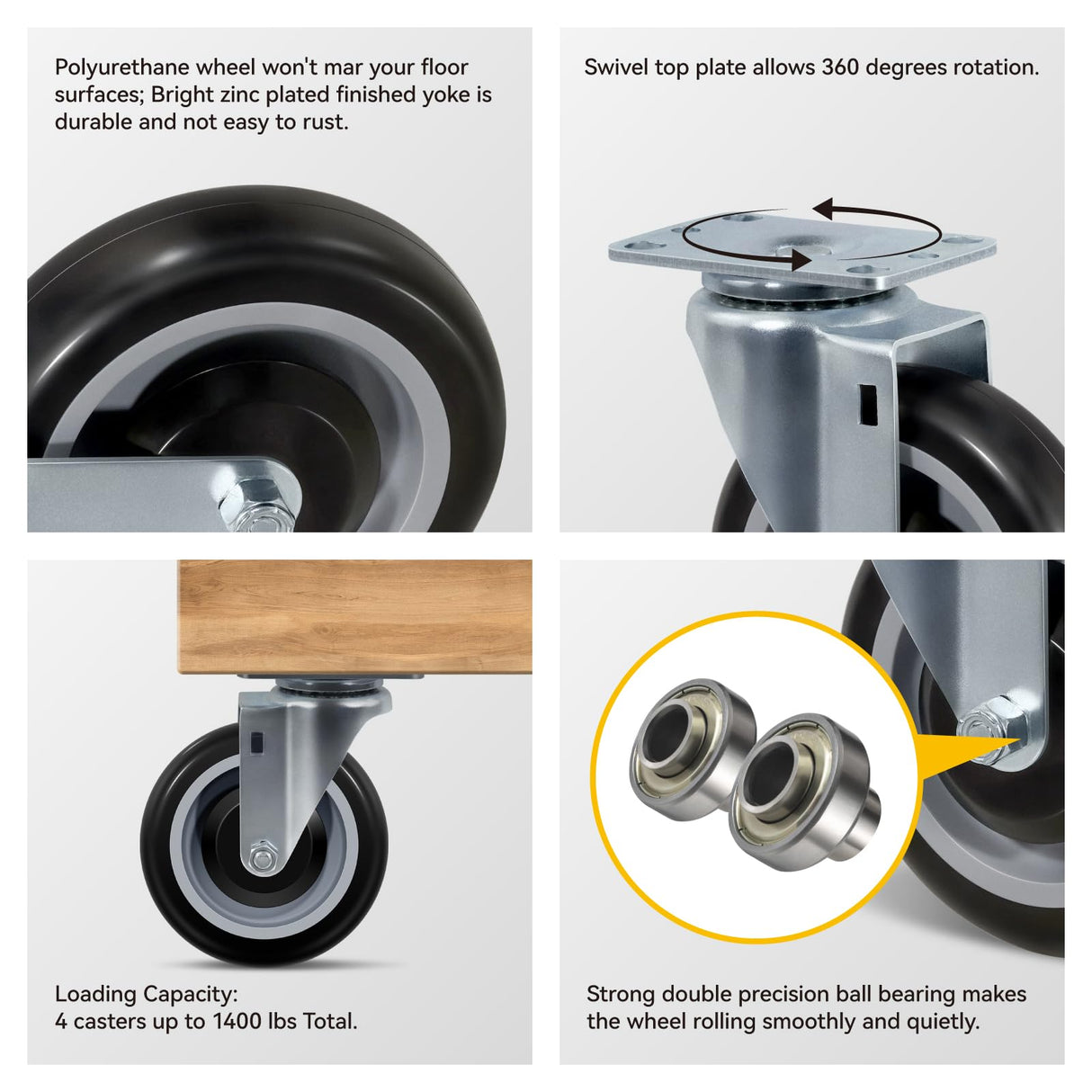 Polyurethane wheel won't mar your floor surfaces; Bright zinc plated finished yoke is durable and not easy to rust.

Swivel top plate allows 360 degrees rotation.

Loading Capacity:
4 casters up to 1400 lbs Total.

Strong double precision ball bearing makes the wheel rolling smoothly and quietly.