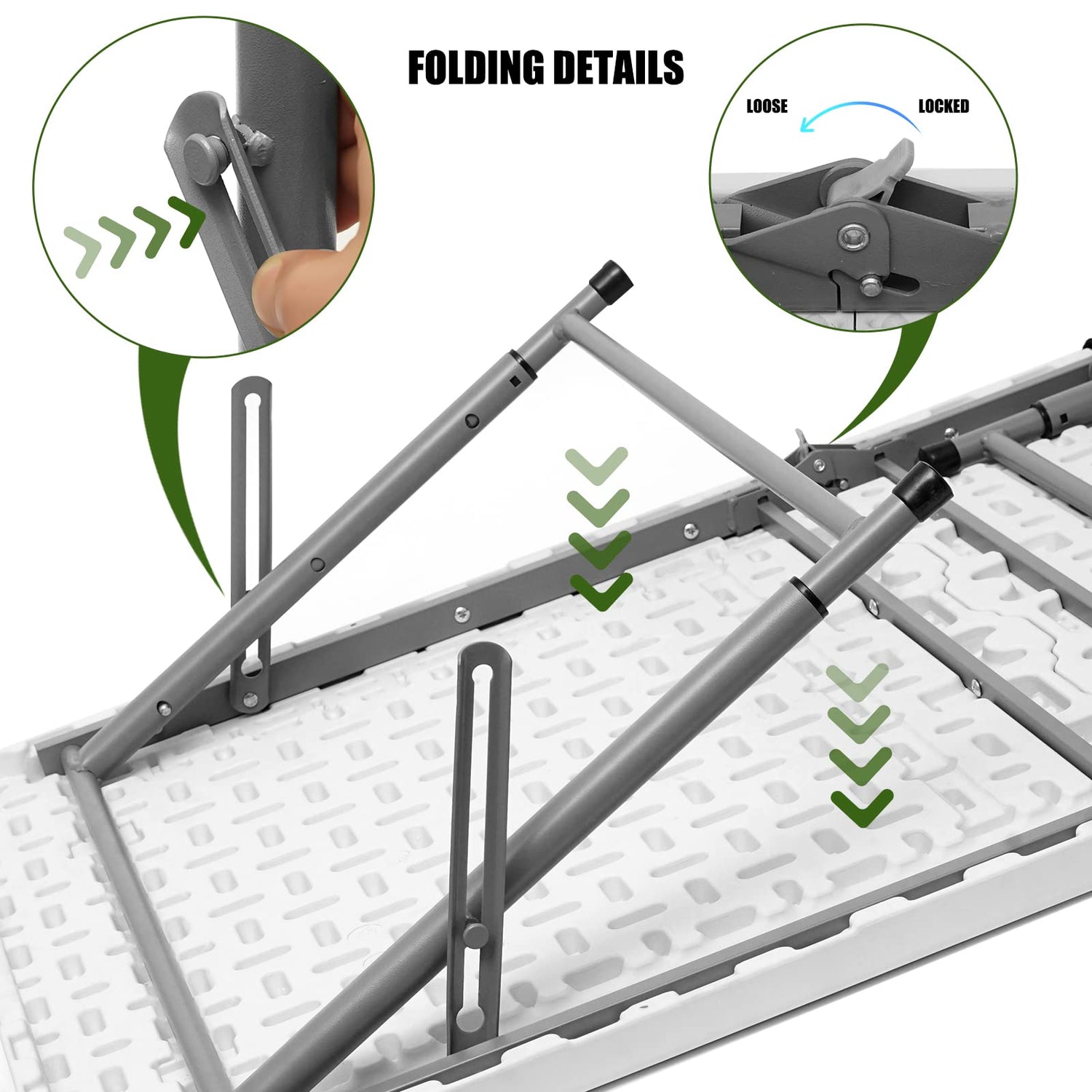 FOLDING DETAILS

LOOSE

LOCKED