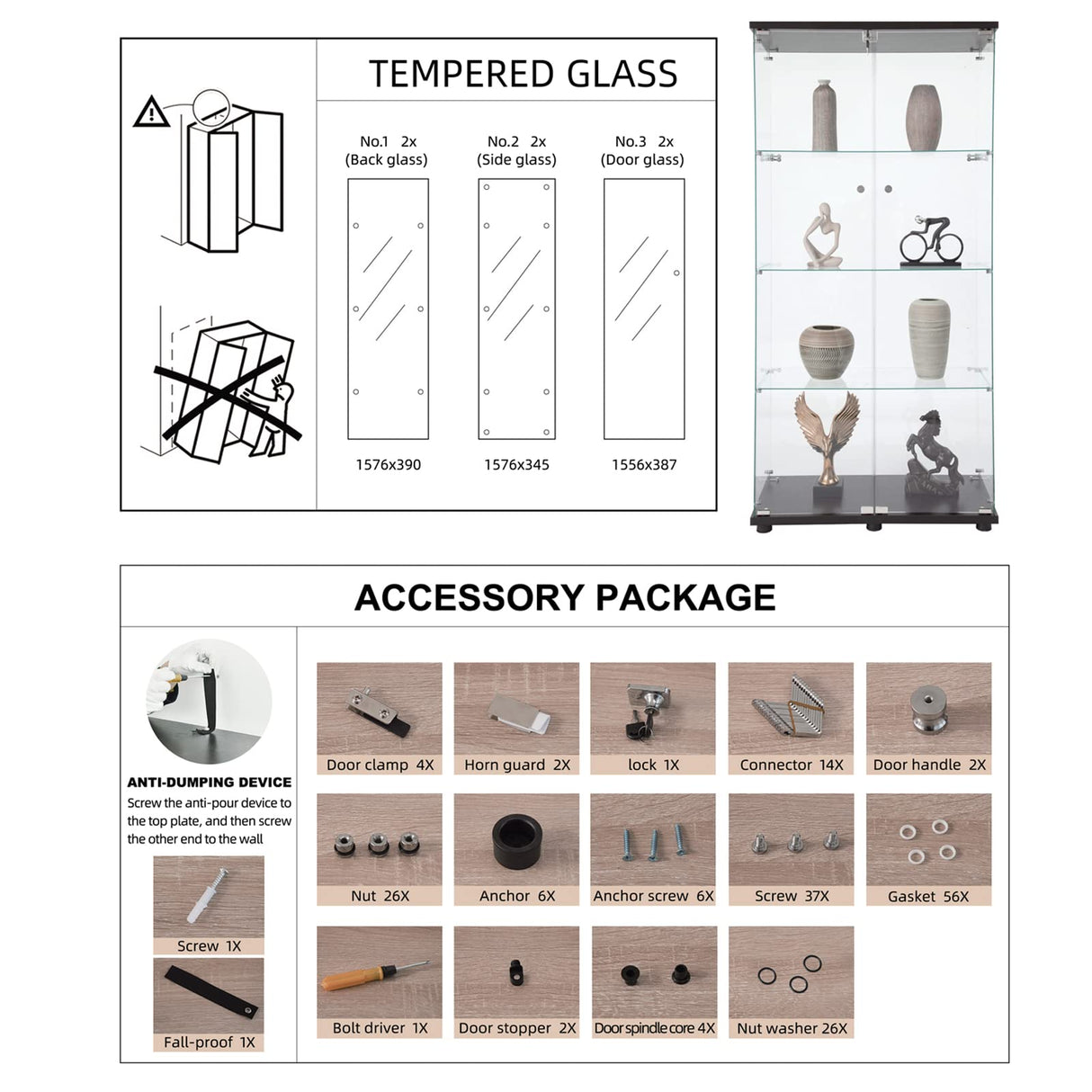 TEMPERED GLASS

No.1 2x
(Back glass)

No.2 2x
(Side glass)

No.3 2x
(Door glass)

1576x390

1576x345

1556x387

ACCESSORY PACKAGE

ANTI-DUMPING DEVICE
Screw the anti-pour device to the top plate, and then screw the other end to the wall

Screw 1X

Fall-proof 1X

Door clamp 4X

Horn guard 2X

lock 1X

Connector 14X

Door handle 2X

Nut 26X

Anchor 6X

Anchor screw 6X

Screw 37X

Gasket 56X

Bolt driver 1X

Door stopper 2X

Door spindle core 4X

Nut washer 26X