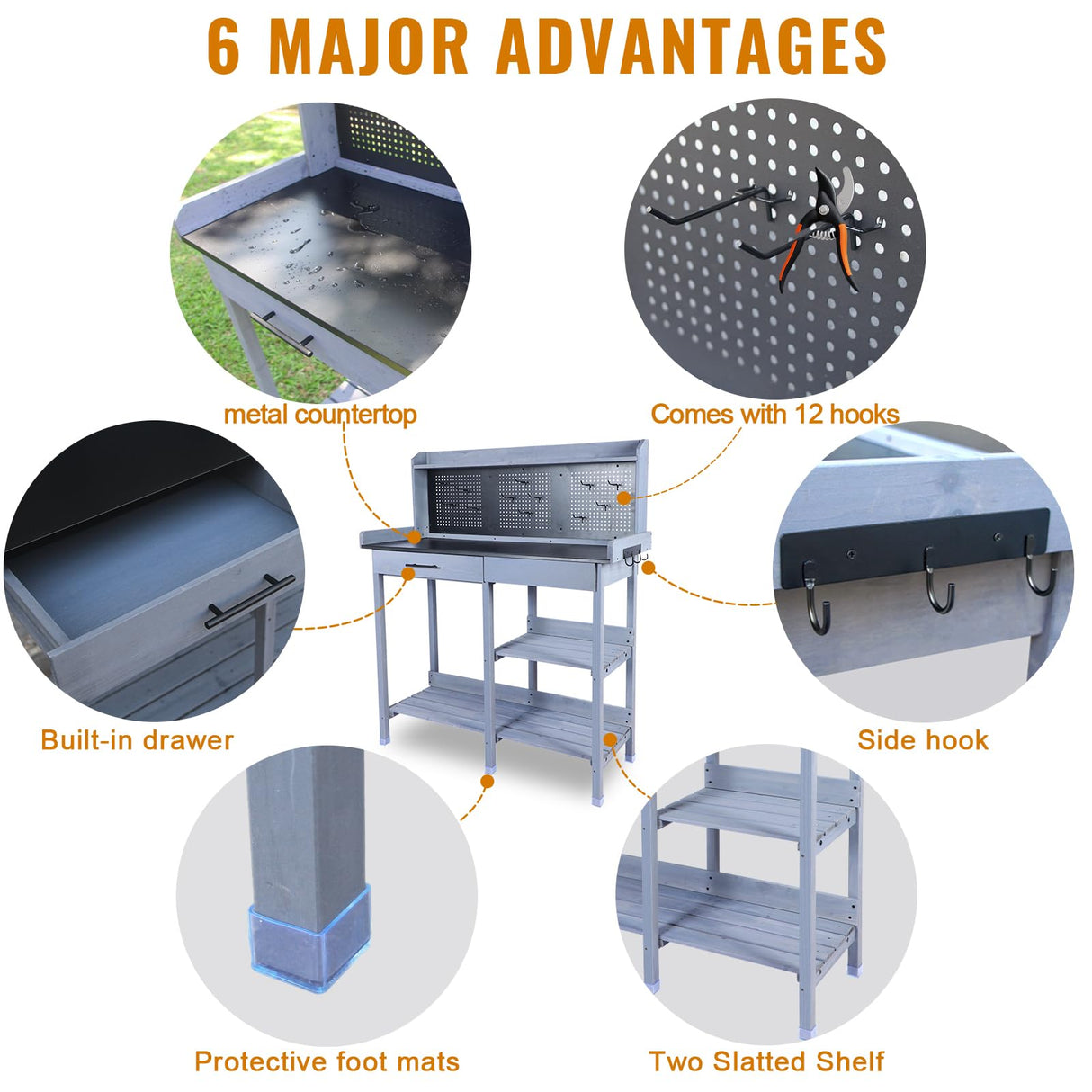 6 MAJOR ADVANTAGES

metal countertop

Comes with 12 hooks

Built-in drawer

Side hook

Protective foot mats

Two Slatted Shelf