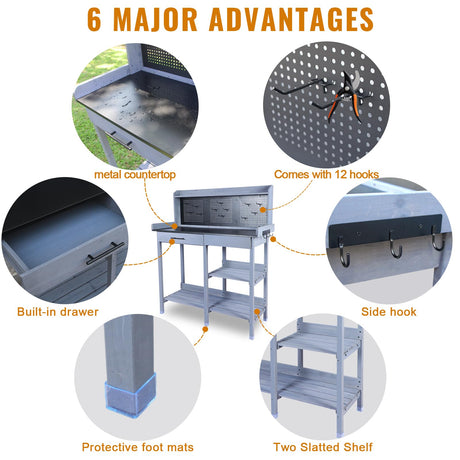 6 MAJOR ADVANTAGES

metal countertop

Comes with 12 hooks

Built-in drawer

Side hook

Protective foot mats

Two Slatted Shelf