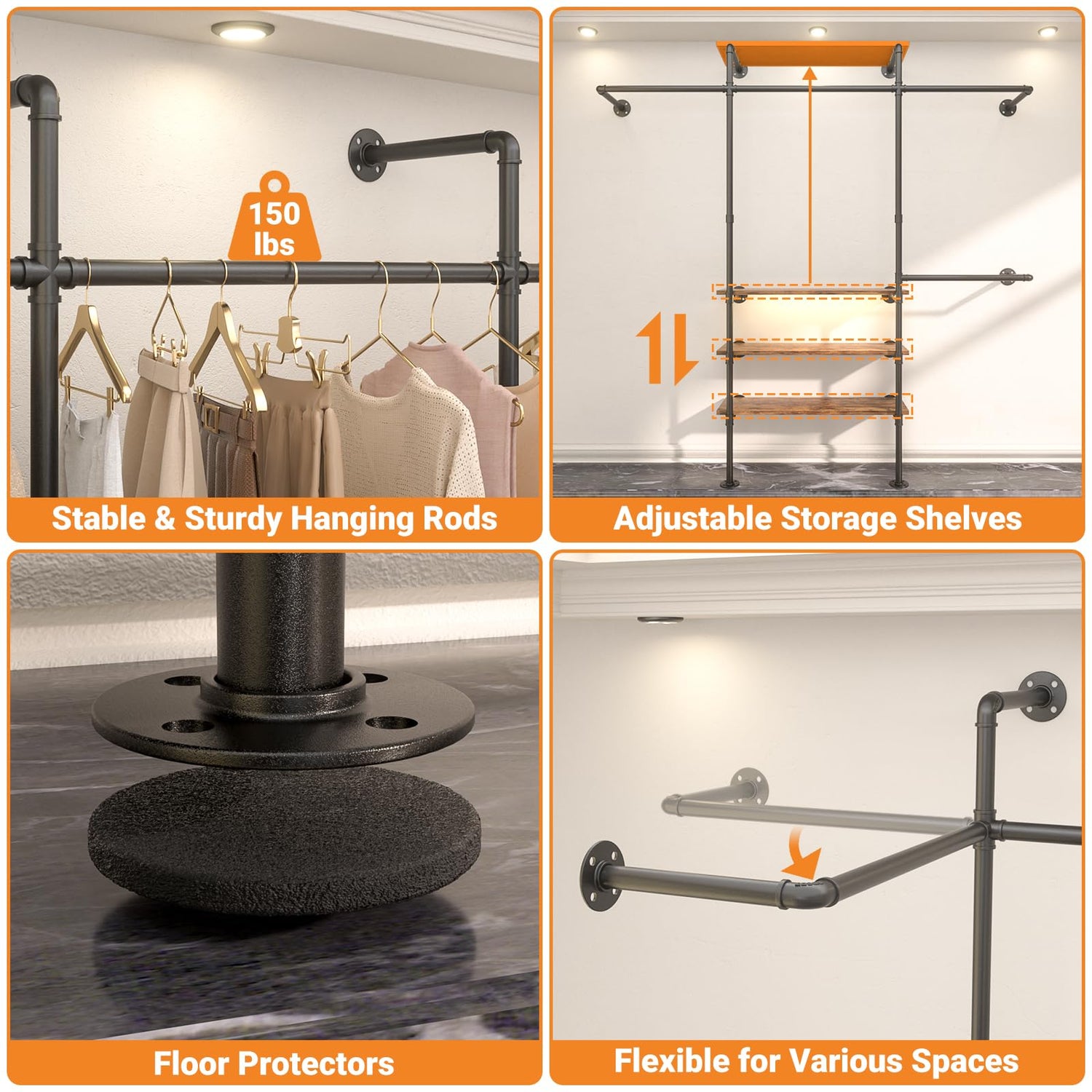 150 lbs

Stable & Sturdy Hanging Rods

Adjustable Storage Shelves

Floor Protectors

Flexible for Various Spaces