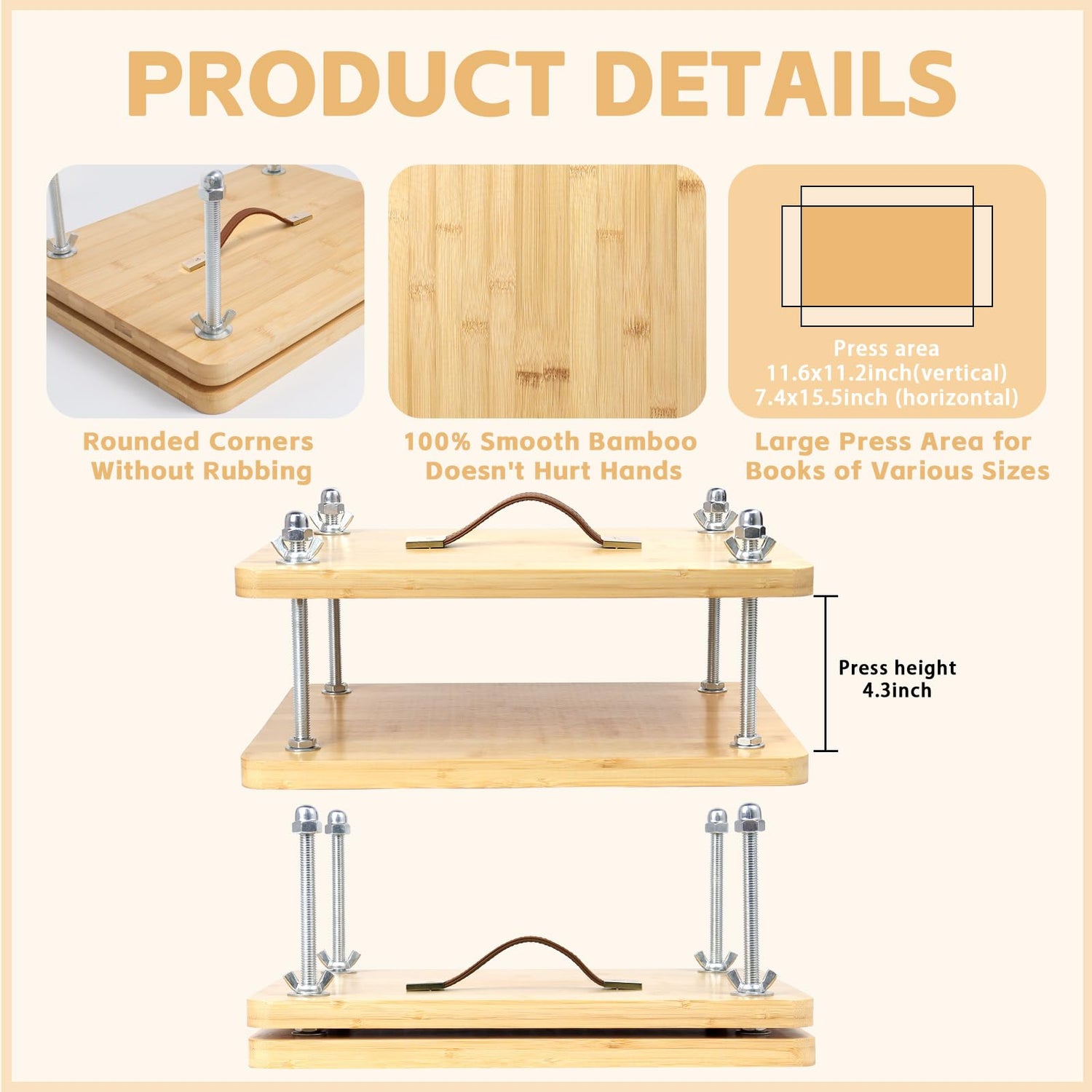 PRODUCT DETAILS

Press area
11.6x11.2inch(vertical)
7.4x15.5inch (horizontal)

Rounded Corners
Without Rubbing

100% Smooth Bamboo
Doesn't Hurt Hands

Large Press Area for
Books of Various Sizes

Press height
4.3inch