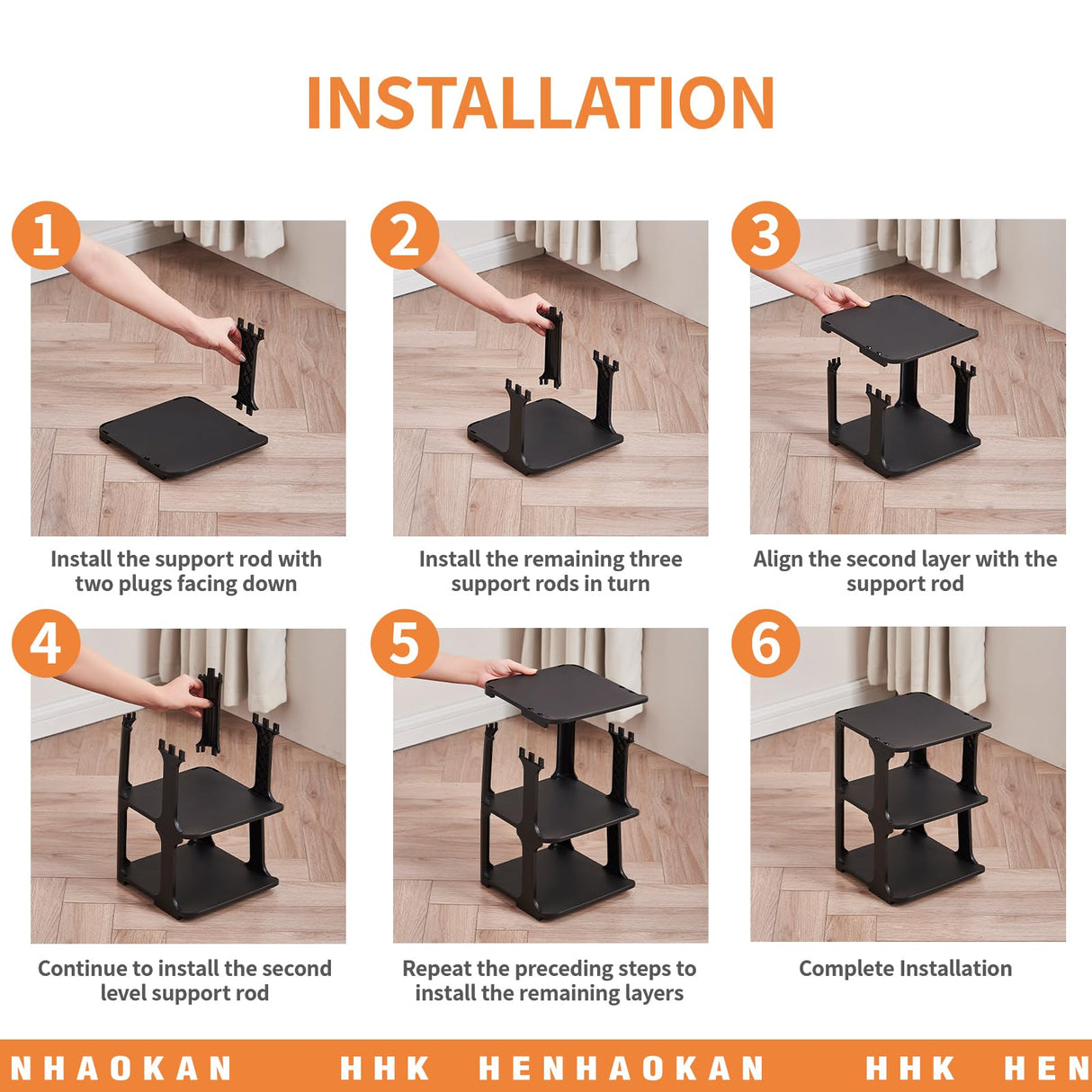 INSTALLATION

1

Install the support rod with two plugs facing down

2

Install the remaining three support rods in turn

3

Align the second layer with the support rod

4

Continue to install the second level support rod

5

Repeat the preceding steps to install the remaining layers

6

Complete Installation

NHAOKAN HHK HENHAOKAN HHK HEN