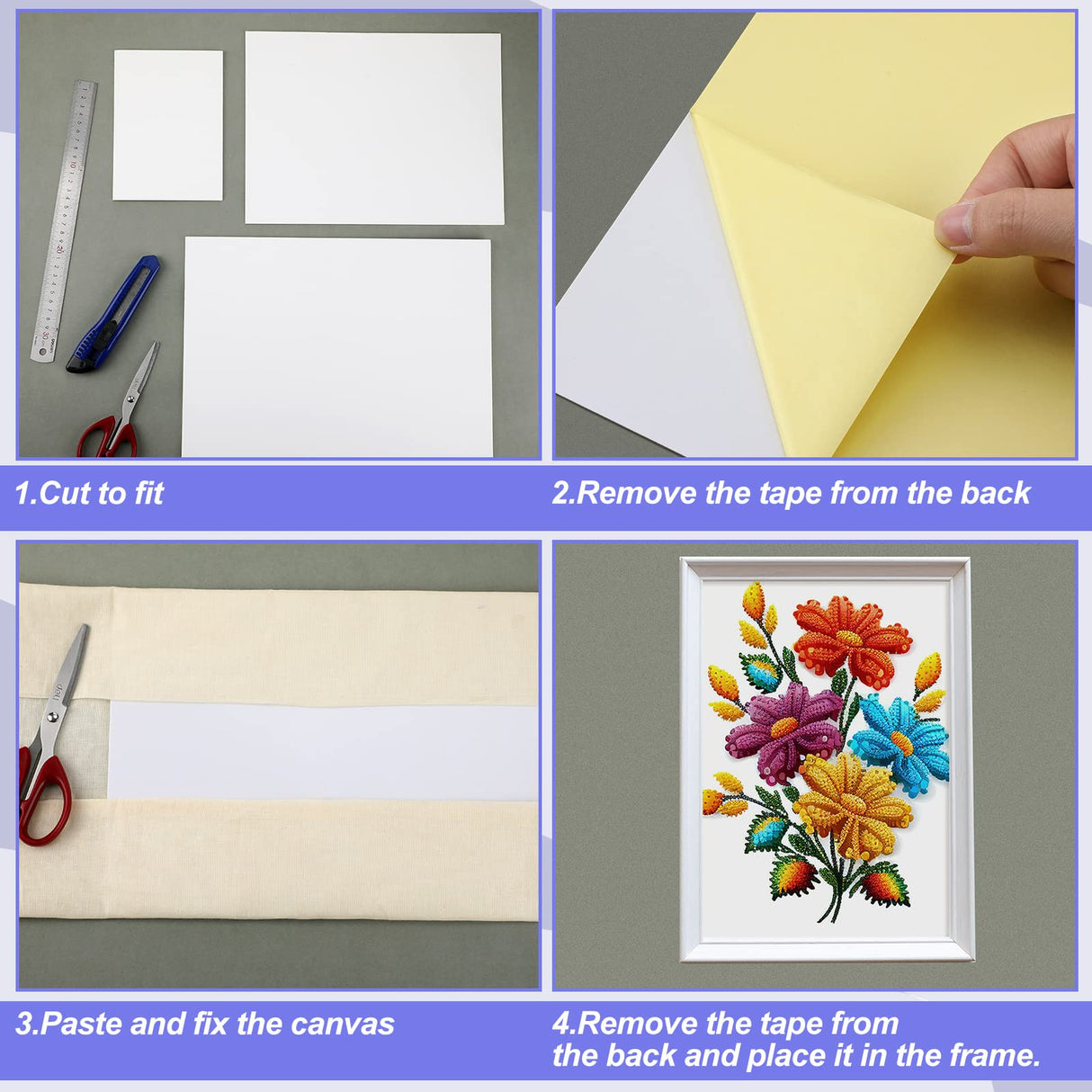 1.Cut to fit

2.Remove the tape from the back

3.Paste and fix the canvas

4.Remove the tape from the back and place it in the frame.