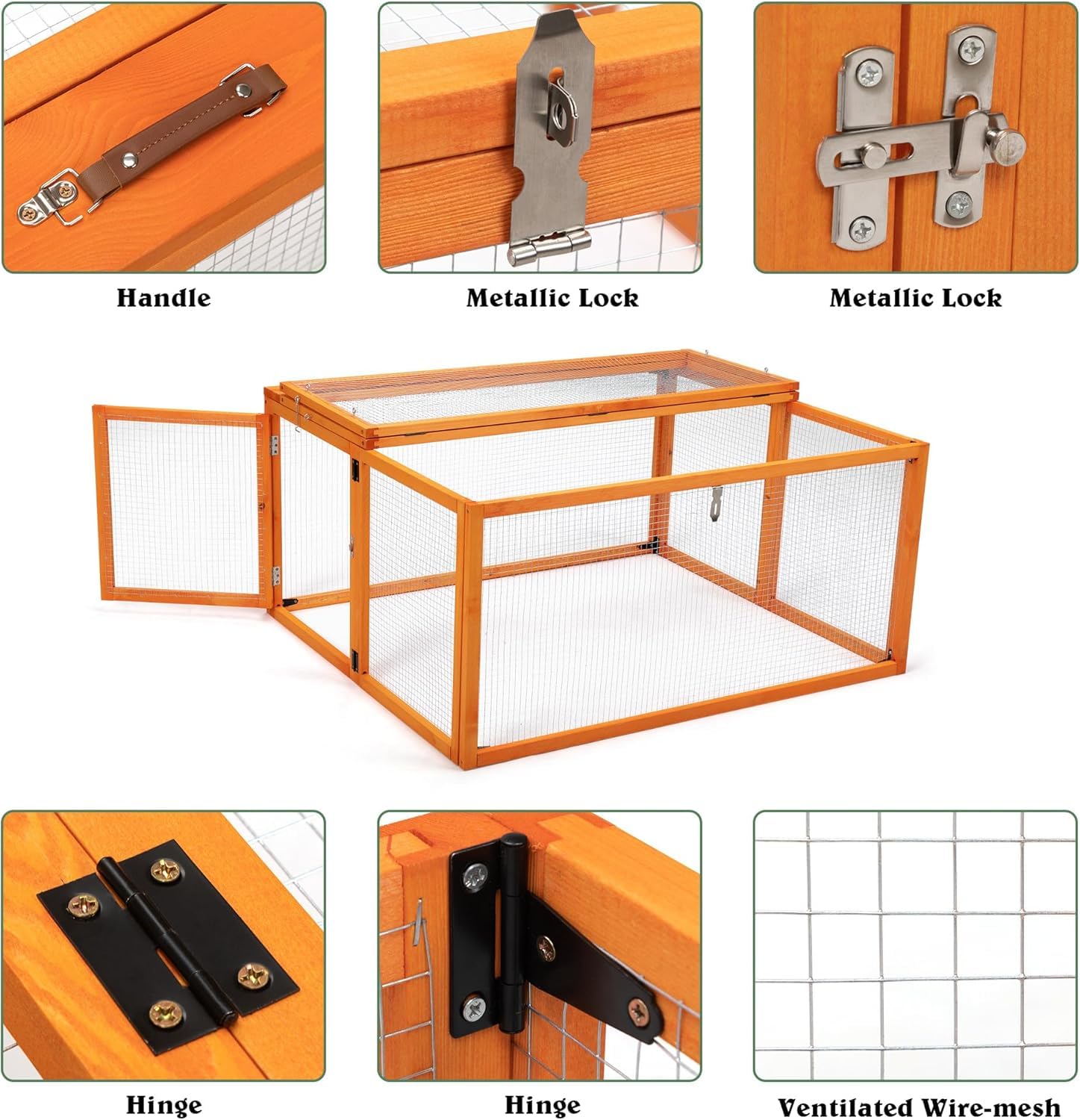 Handle

Metallic Lock

Metallic Lock

Hinge

Hinge

Ventilated Wire-mesh