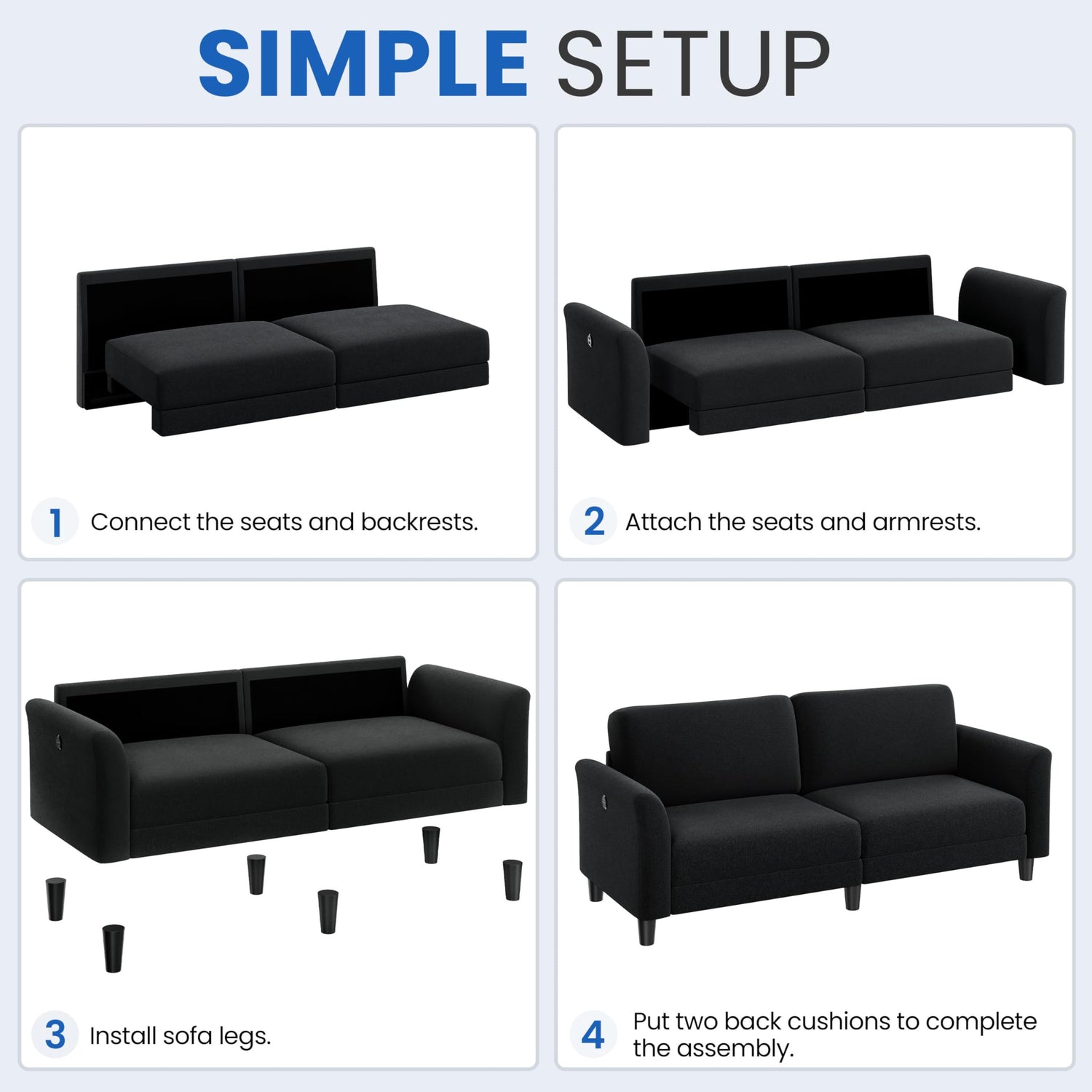 SIMPLE SETUP

1 Connect the seats and backrests.

2 Attach the seats and armrests.

3 Install sofa legs.

4 Put two back cushions to complete the assembly.