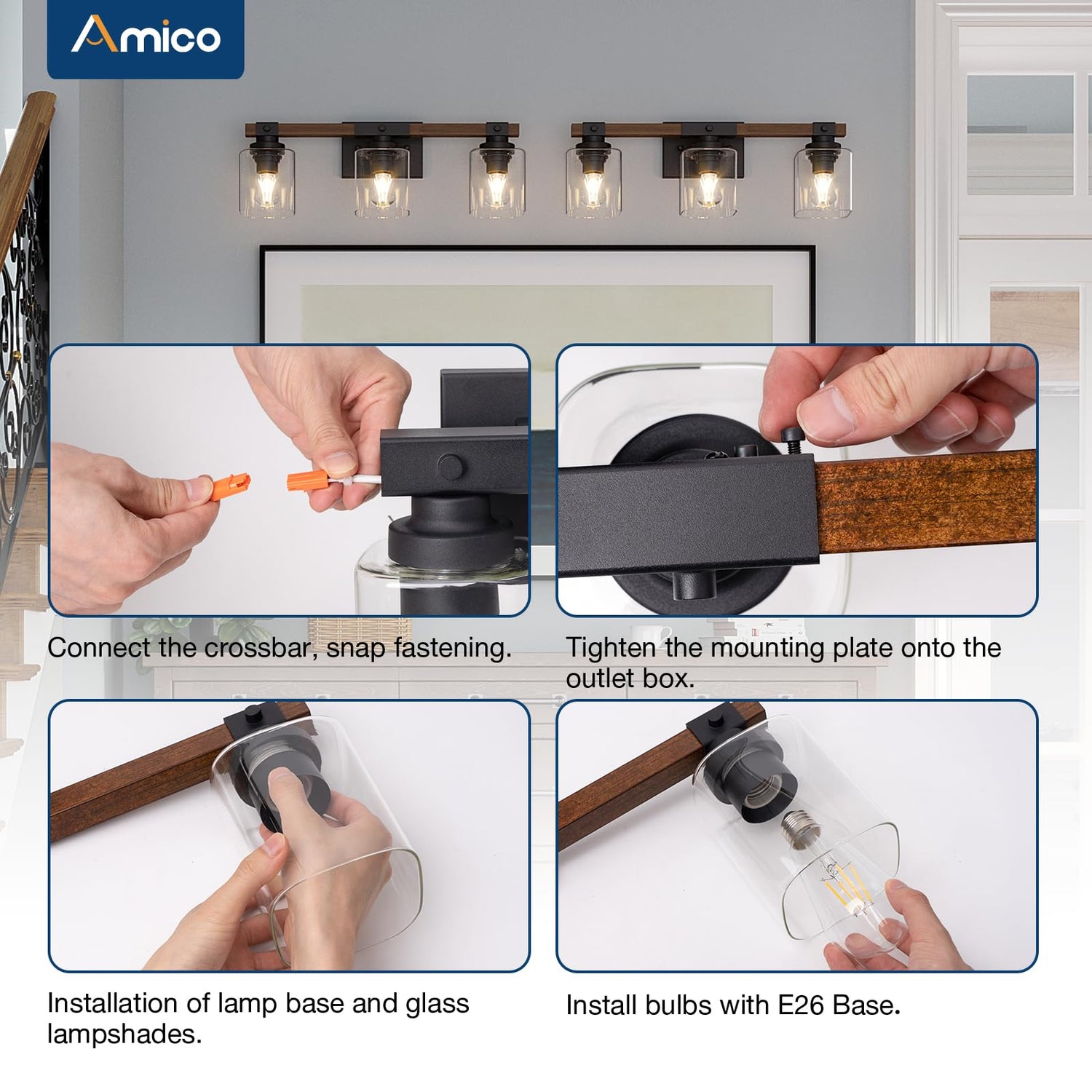 Amico

Connect the crossbar, snap fastening.

Tighten the mounting plate onto the outlet box.

Installation of lamp base and glass lampshades.

Install bulbs with E26 Base.