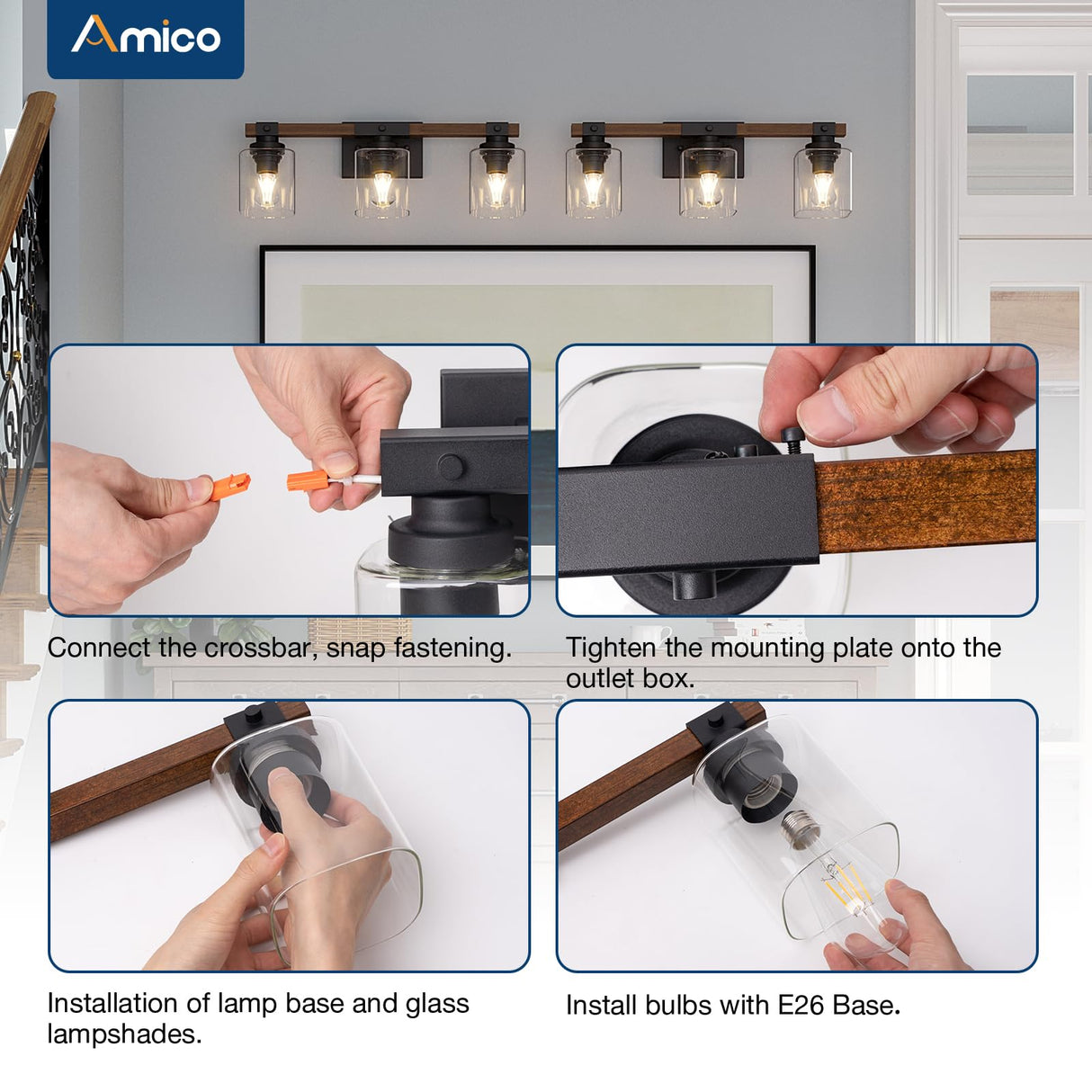 Amico

Connect the crossbar, snap fastening.

Tighten the mounting plate onto the outlet box.

Installation of lamp base and glass lampshades.

Install bulbs with E26 Base.