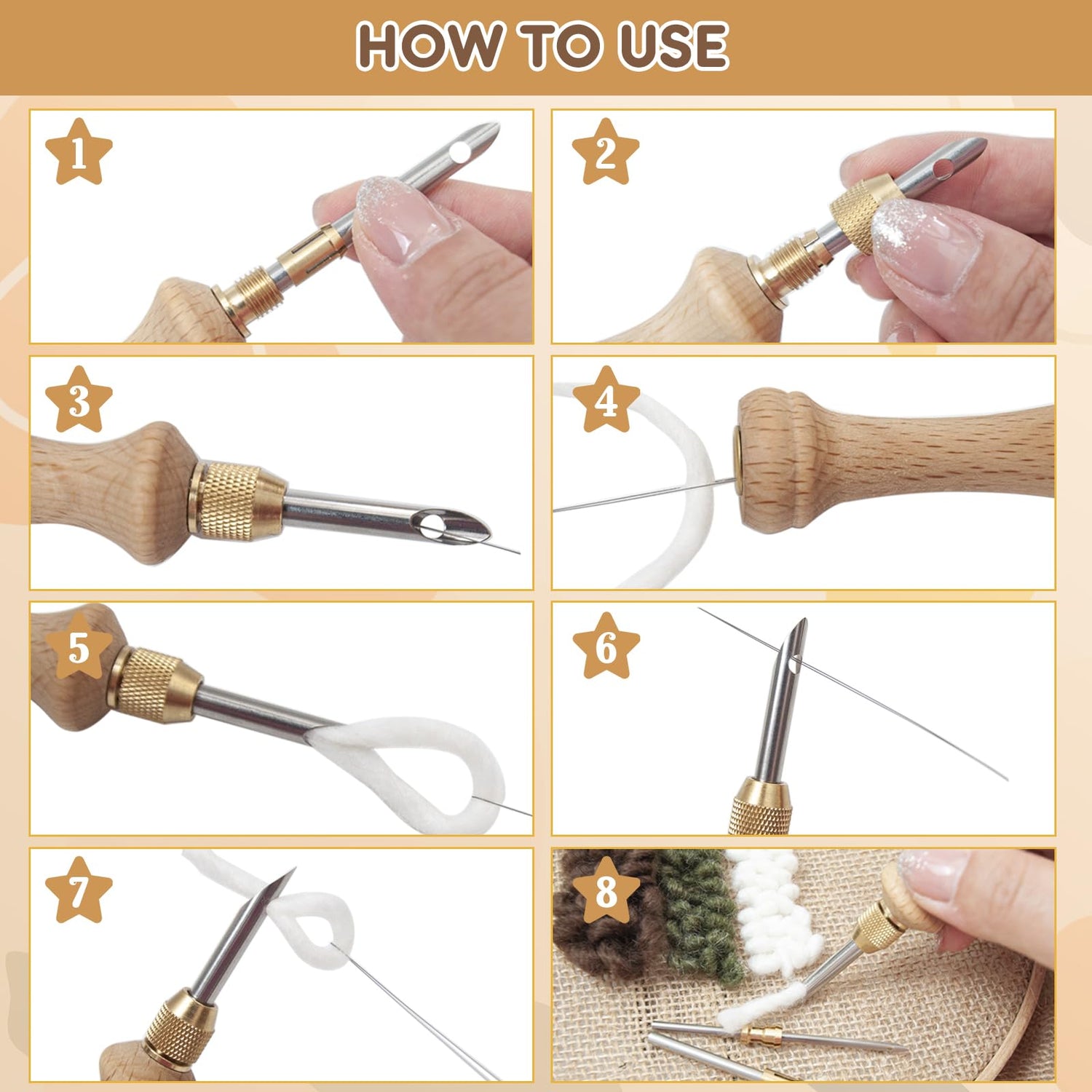 HOW TO USE

1

2

3

4

5

6

7

8