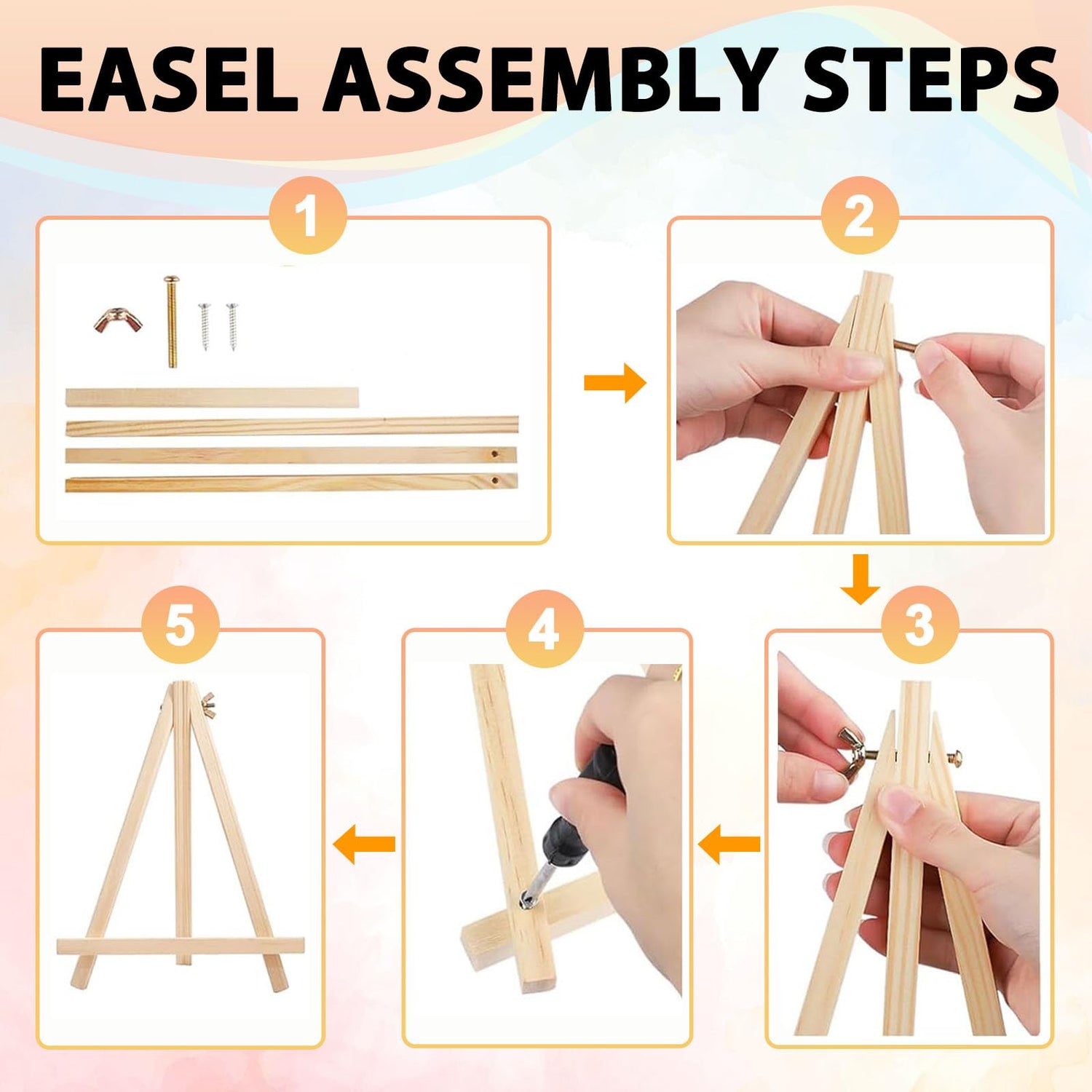 EASEL ASSEMBLY STEPS

1

2

3

4

5