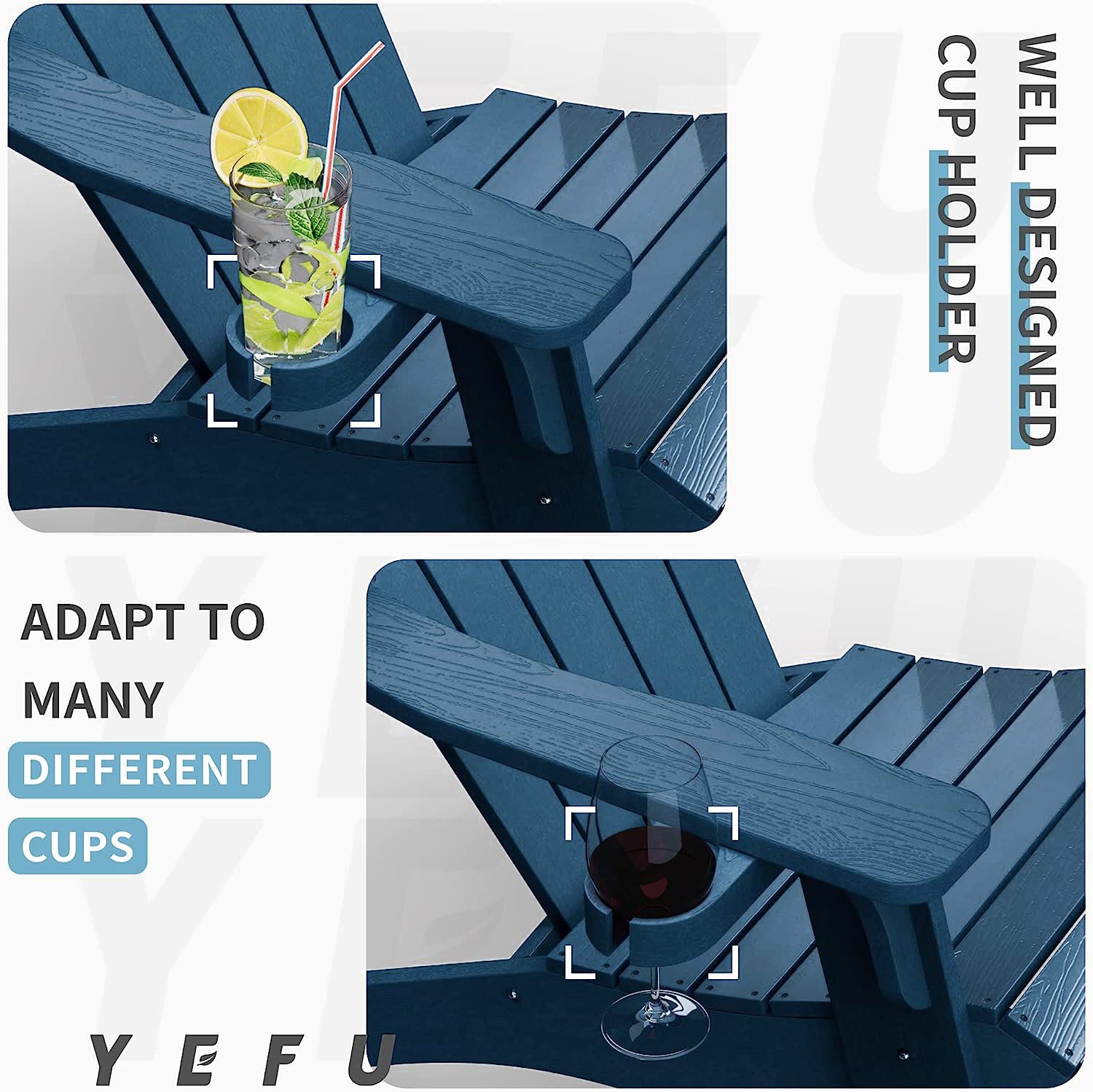 WELL DESIGNED CUP HOLDER

ADAPT TO MANY DIFFERENT CUPS

YEFU