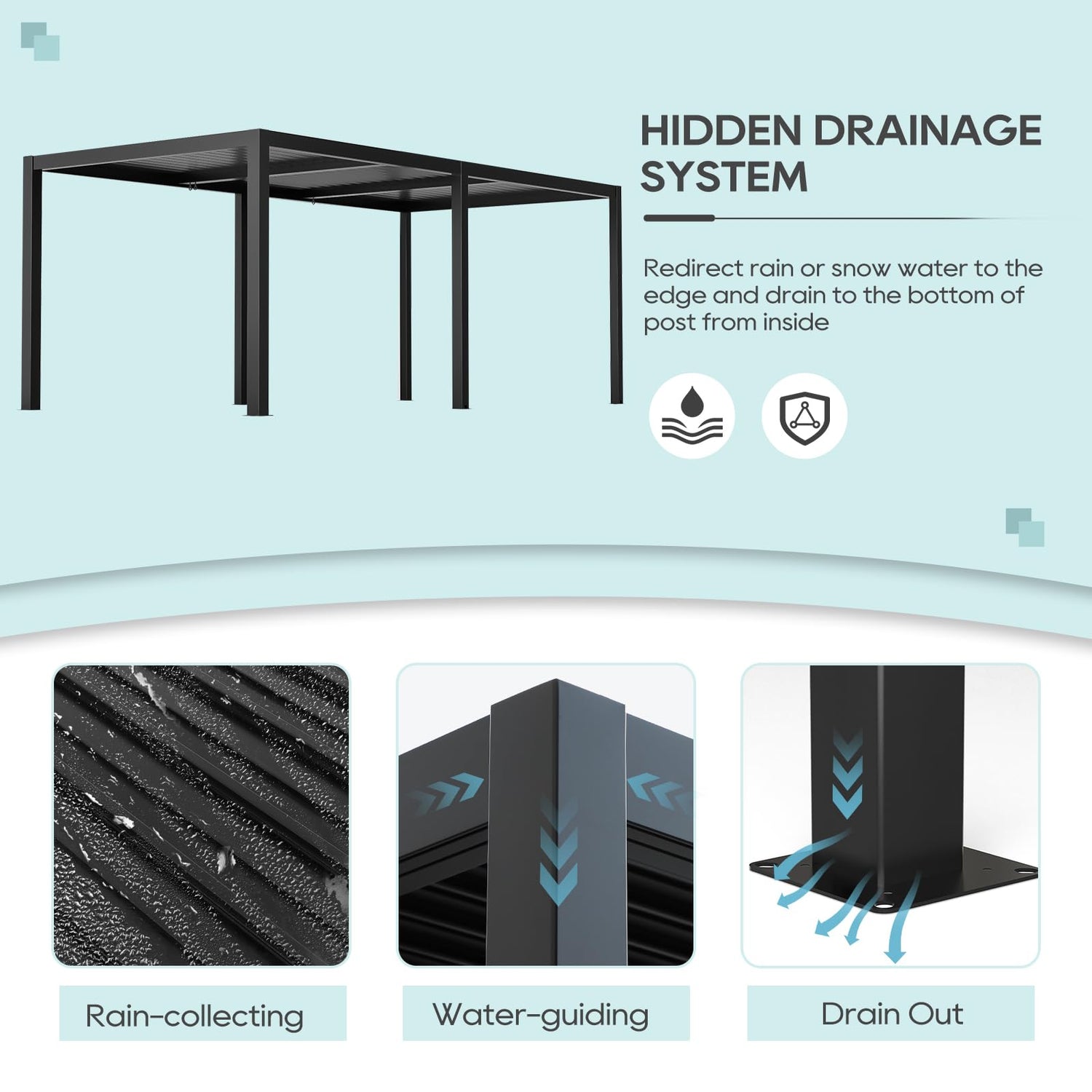 HIDDEN DRAINAGE SYSTEM

Redirect rain or snow water to the edge and drain to the bottom of post from inside

Rain-collecting

Water-guiding

Drain Out