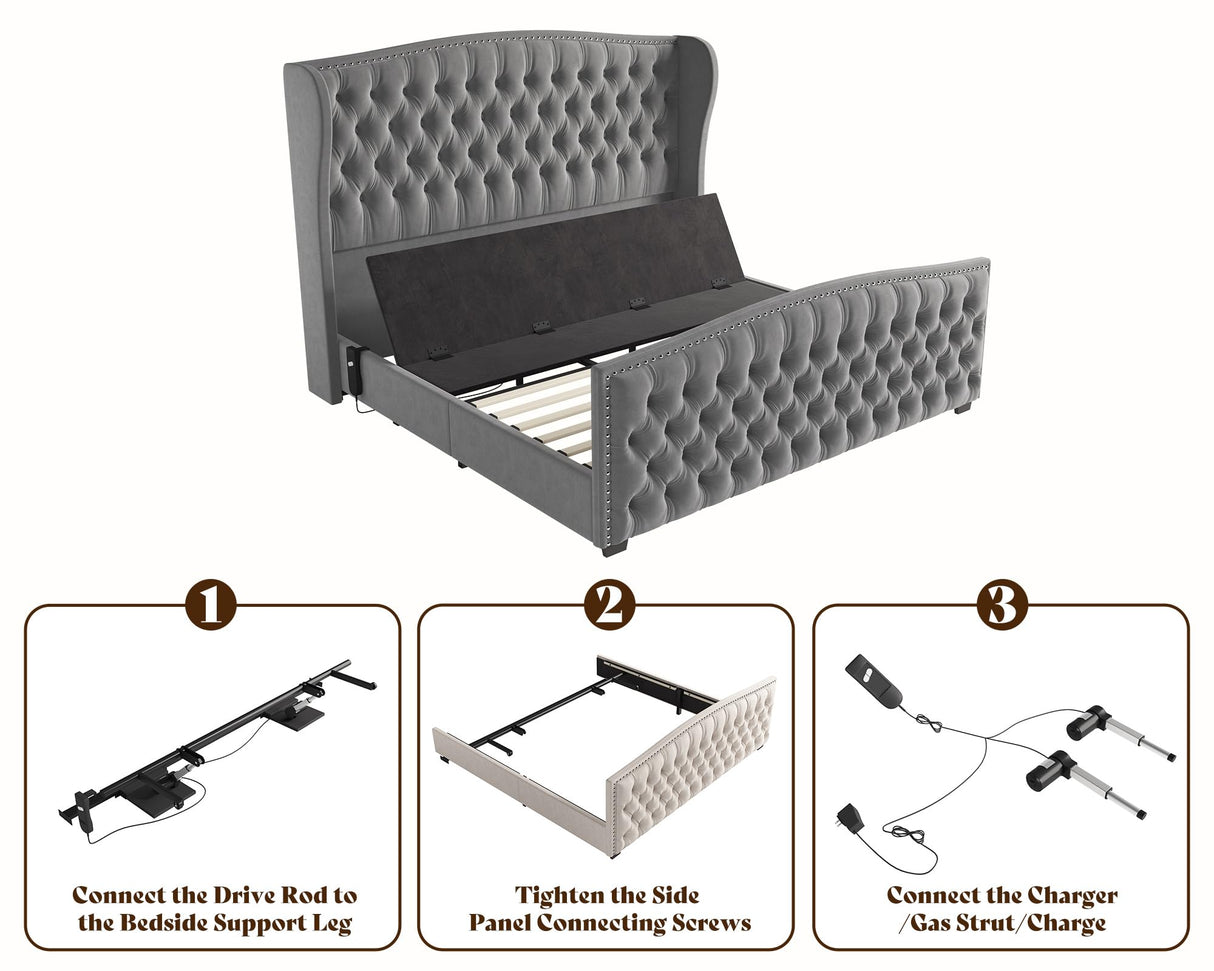 1

Connect the Drive Rod to the Bedside Support Leg

2

Tighten the Side Panel Connecting Screws

3

Connect the Charger /Gas Strut/Charge