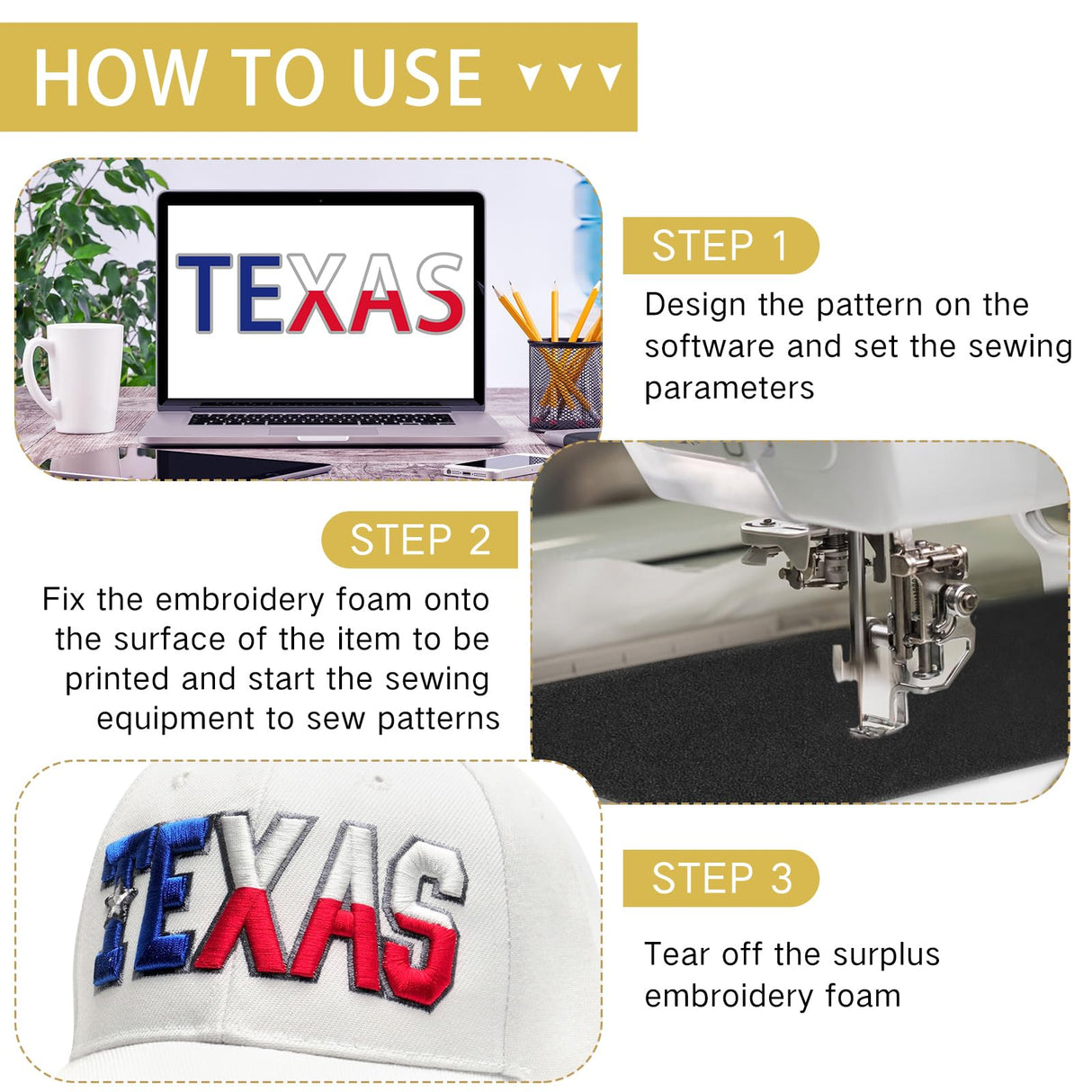 HOW TO USE

TEXAS

STEP 1

Design the pattern on the software and set the sewing parameters

STEP 2

Fix the embroidery foam onto the surface of the item to be printed and start the sewing equipment to sew patterns

TEXAS

STEP 3

Tear off the surplus embroidery foam