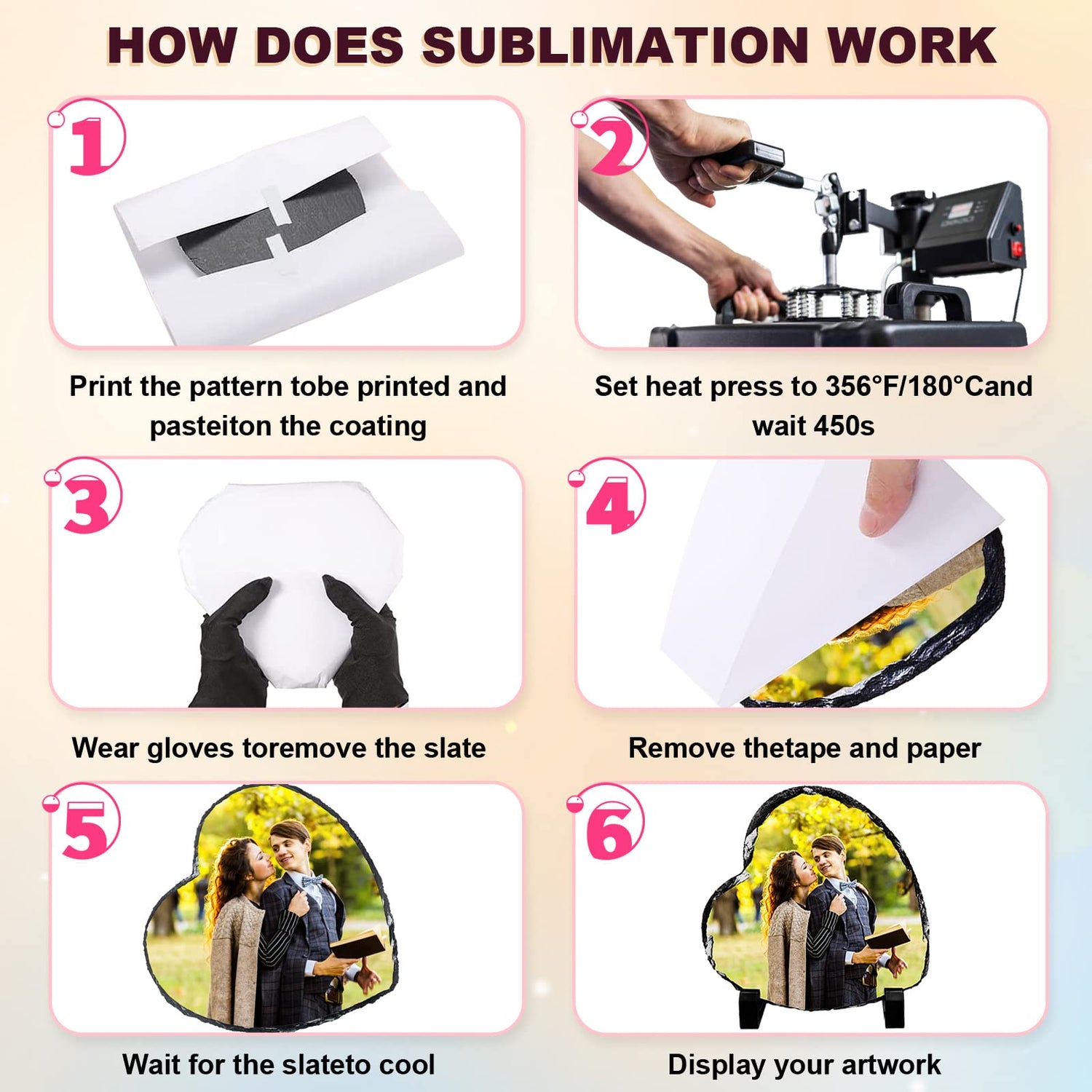 HOW DOES SUBLIMATION WORK

1

Print the pattern tobe printed and pasteiton the coating

2

Set heat press to 356°F/180°Cand wait 450s

3

Wear gloves toremove the slate

4

Remove thetape and paper

5

Wait for the slateto cool

6

Display your artwork