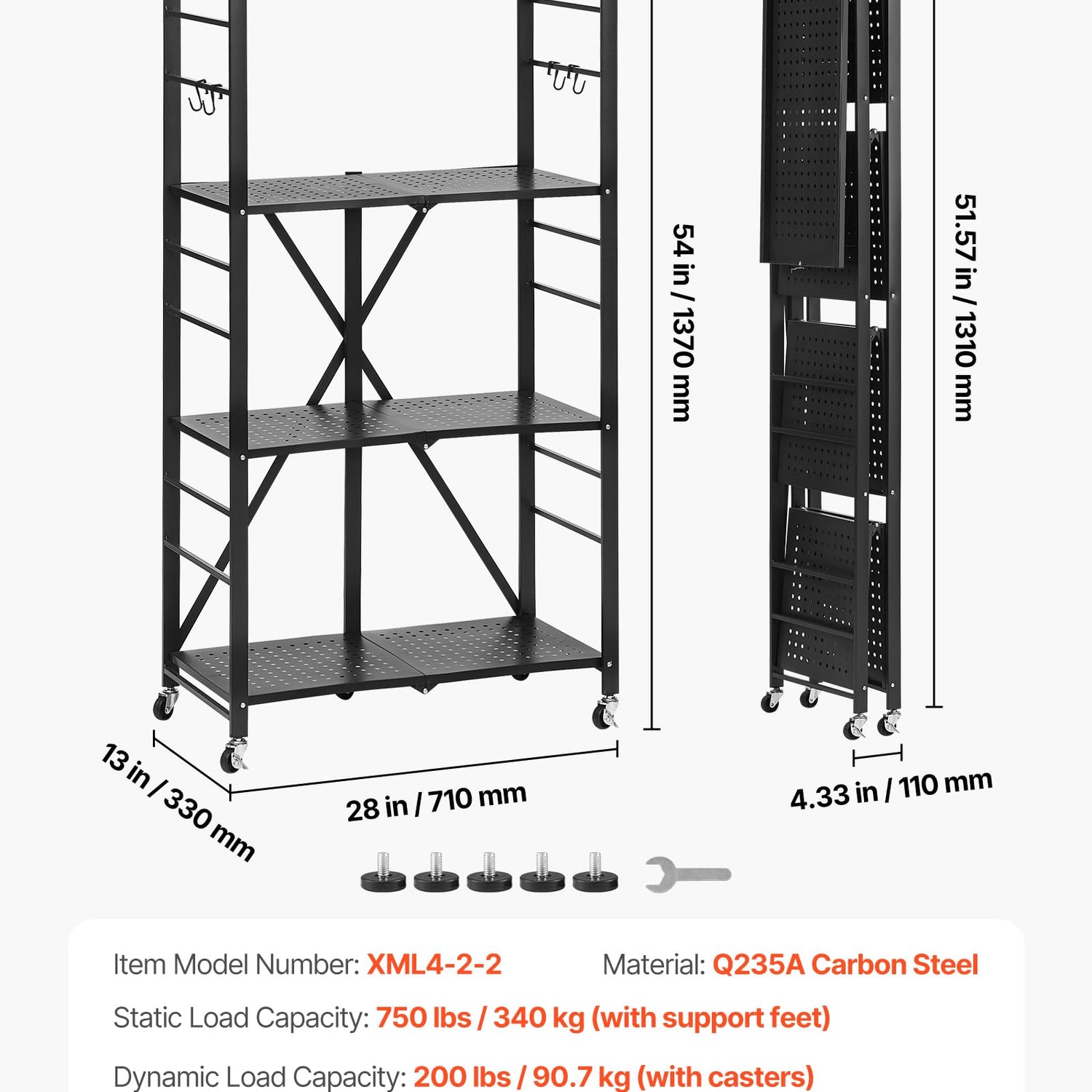 54 in / 1370 mm

51.57 in / 1310 mm

13 in / 330 mm

28 in / 710 mm

4.33 in / 110 mm

Item Model Number: XML4-2-2
Material: Q235A Carbon Steel

Static Load Capacity: 750 lbs / 340 kg (with support feet)

Dynamic Load Capacity: 200 lbs / 90.7 kg (with casters)