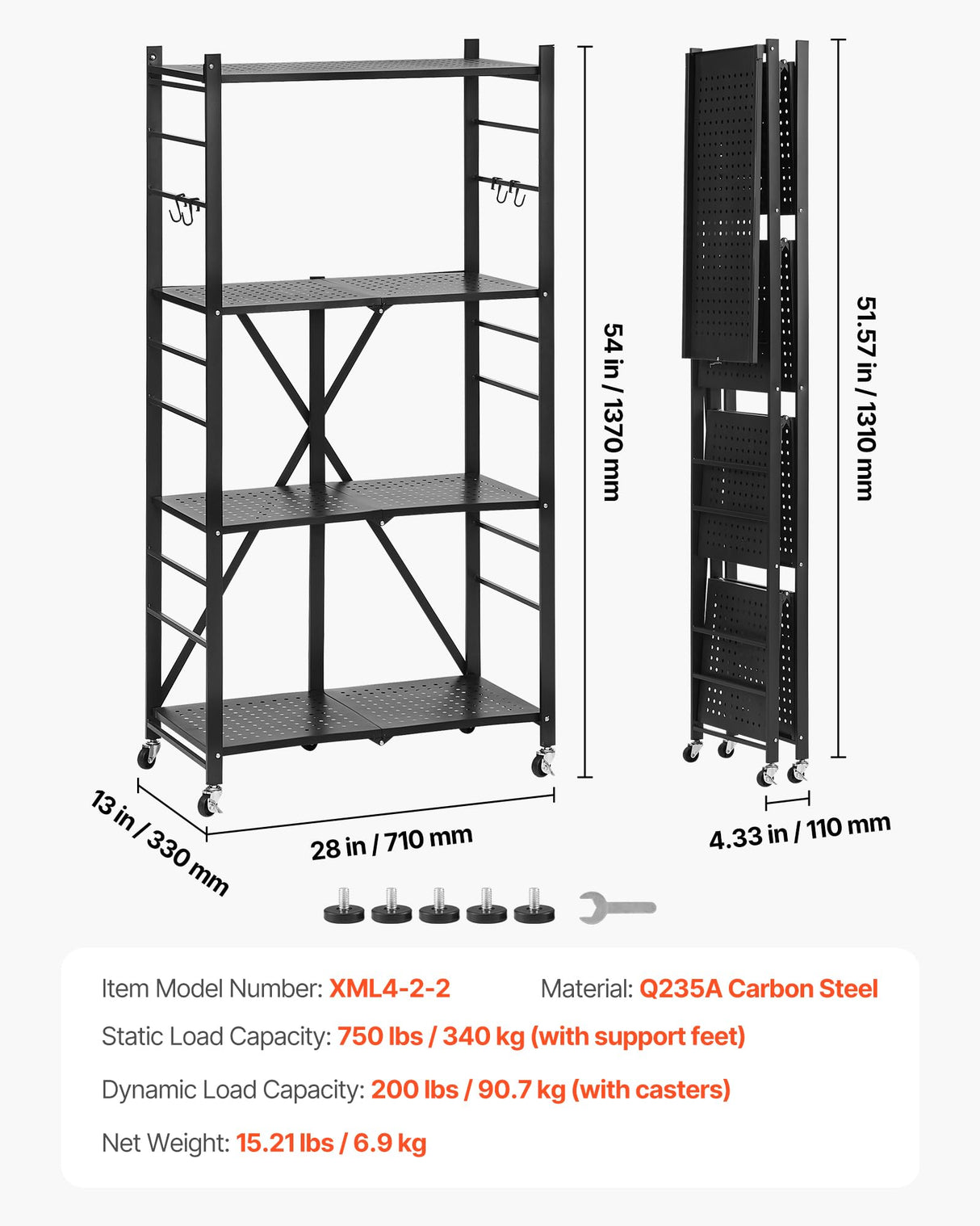 54 in / 1370 mm

51.57 in / 1310 mm

13 in / 330 mm

28 in / 710 mm

4.33 in / 110 mm

Item Model Number: XML4-2-2

Material: Q235A Carbon Steel

Static Load Capacity: 750 lbs / 340 kg (with support feet)

Dynamic Load Capacity: 200 lbs / 90.7 kg (with casters)

Net Weight: 15.21 lbs / 6.9 kg