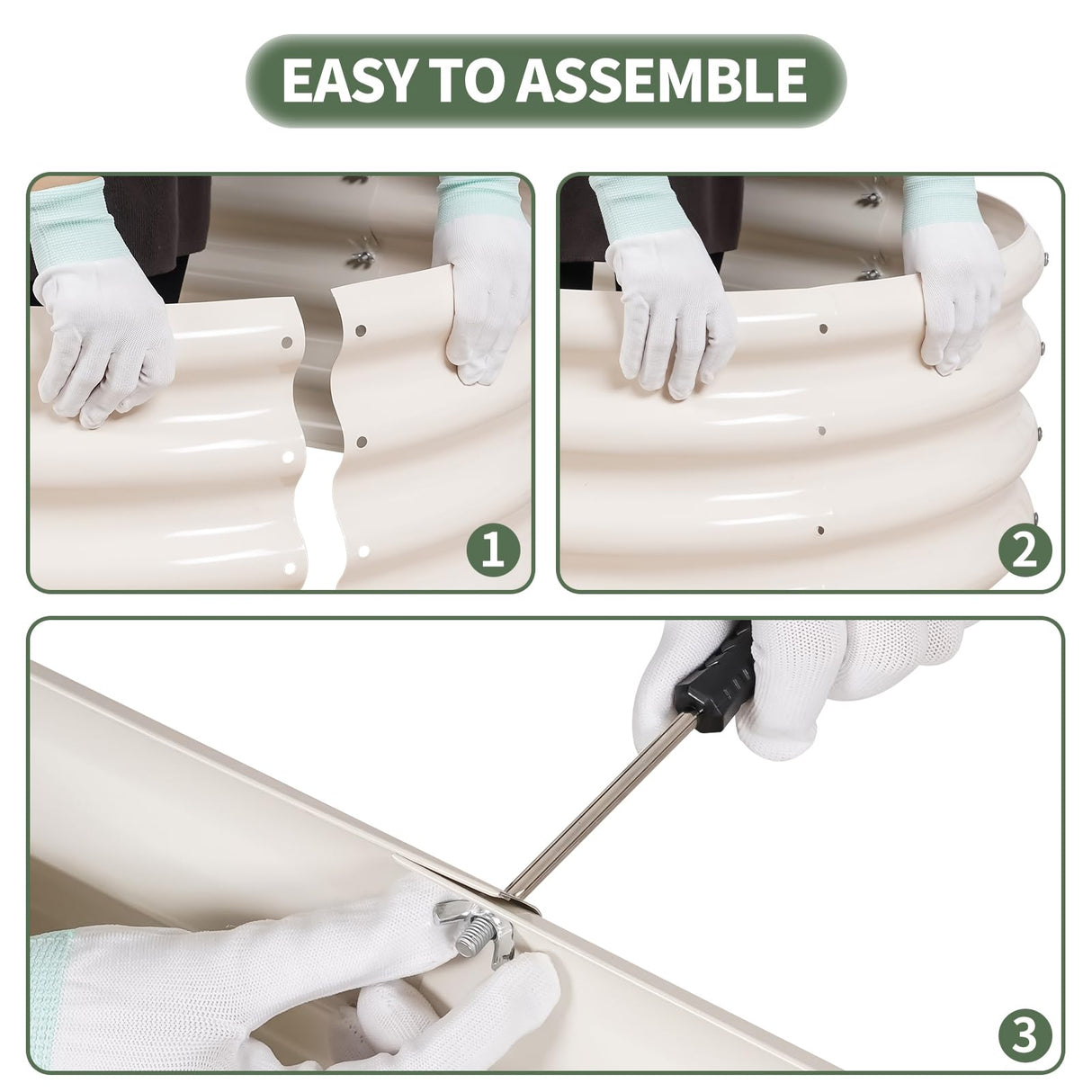 EASY TO ASSEMBLE

1

2

3