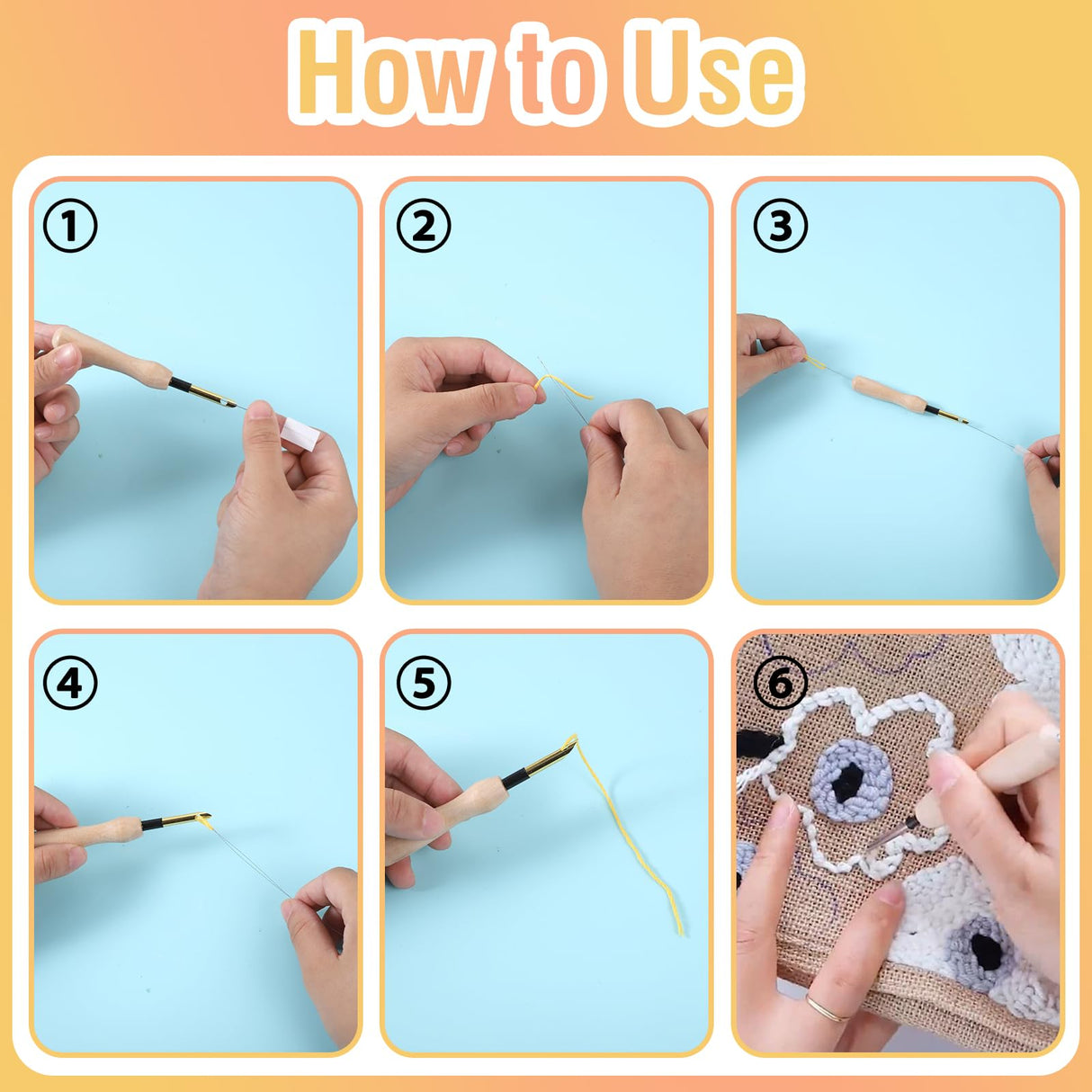 How to Use

①

②

③

④

⑤

⑥