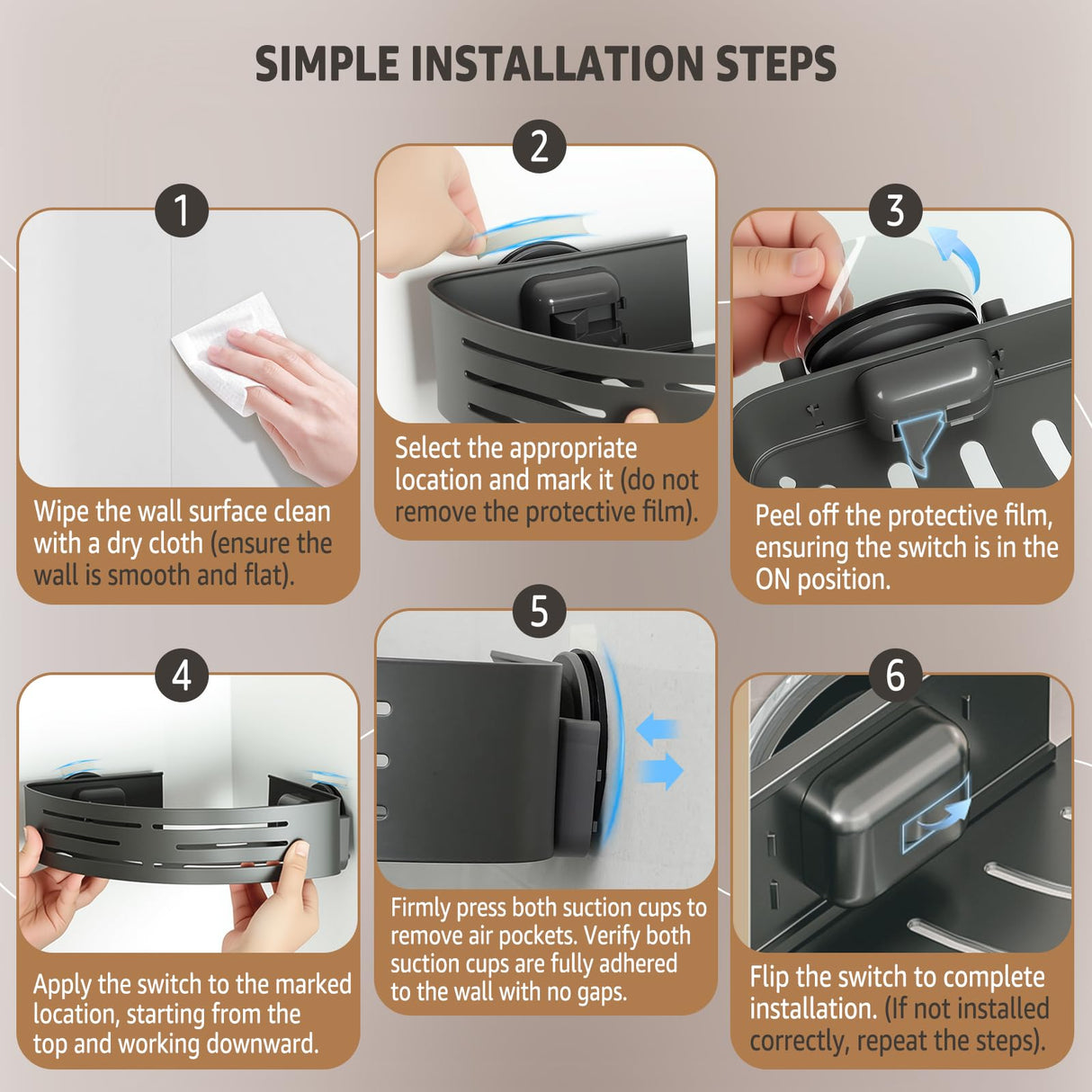 SIMPLE INSTALLATION STEPS

1

Wipe the wall surface clean with a dry cloth (ensure the wall is smooth and flat).

2

Select the appropriate location and mark it (do not remove the protective film).

3

Peel off the protective film, ensuring the switch is in the ON position.

4

Apply the switch to the marked location, starting from the top and working downward.

5

Firmly press both suction cups to remove air pockets. Verify both suction cups are fully adhered to the wall with no gaps.

6

Flip the switch to complete installation. (If not installed correctly, repeat the steps).